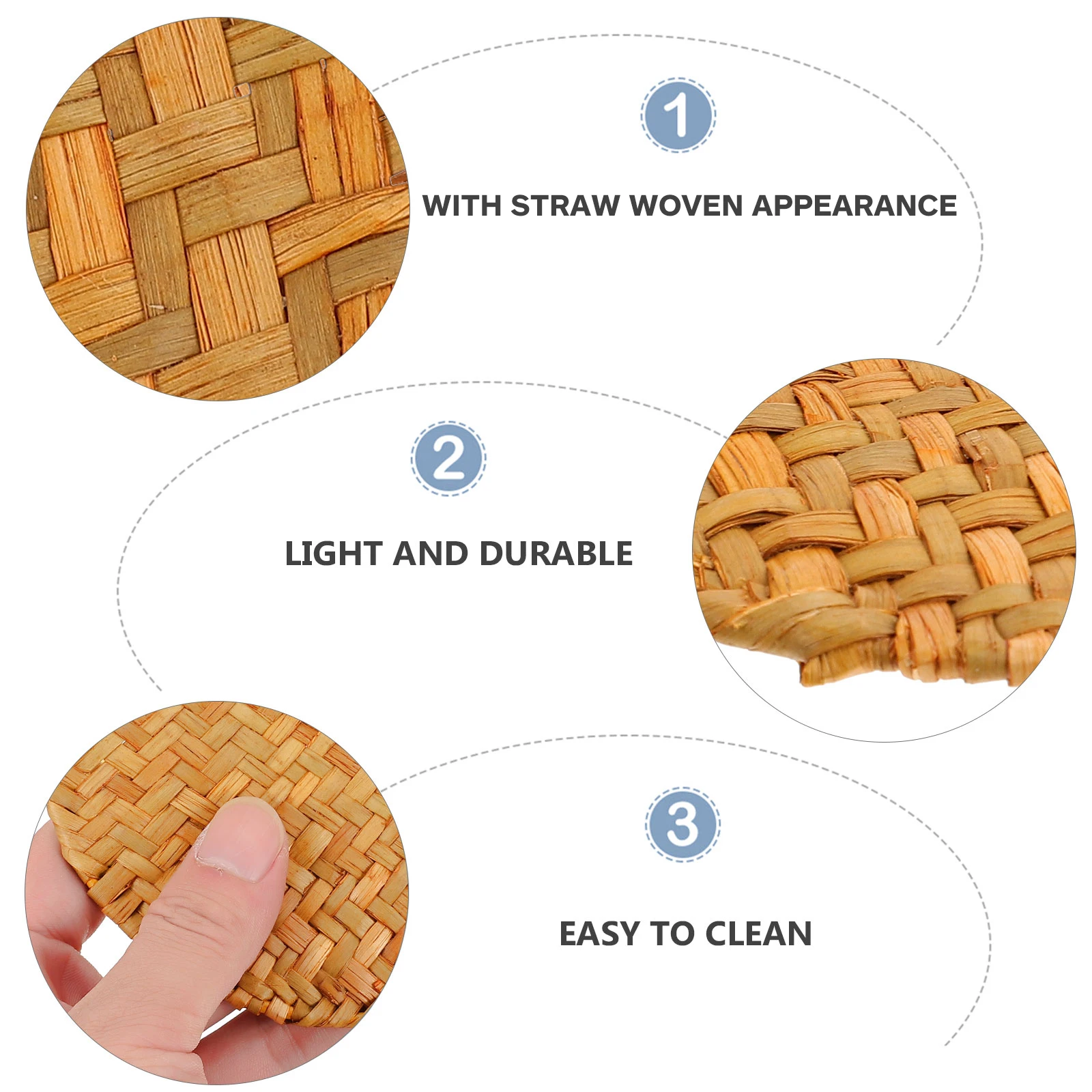 1

WITH STRAW WOVEN APPEARANCE

2

LIGHT AND DURABLE

3

EASY TO CLEAN