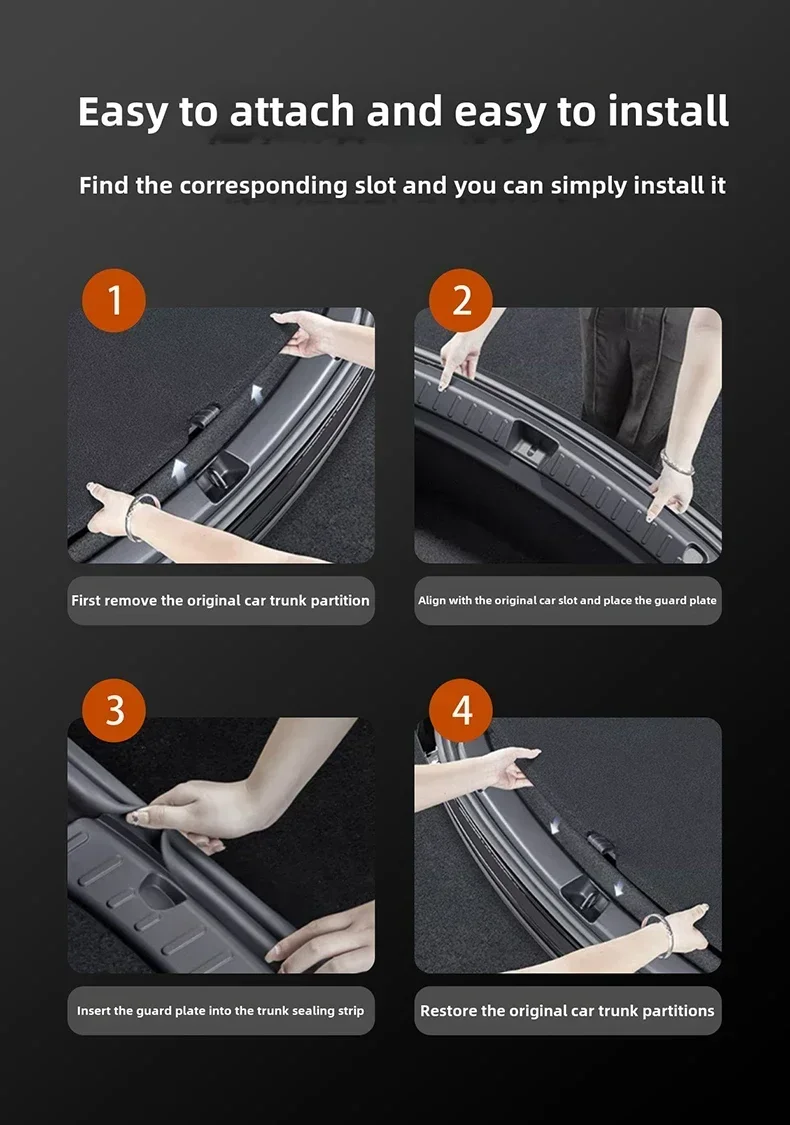 Easy to attach and easy to install

Find the corresponding slot and you can simply install it

1

First remove the original car trunk partition

2

Align with the original car slot and place the guard plate

3

Insert the guard plate into the trunk sealing strip

4

Restore the original car trunk partitions