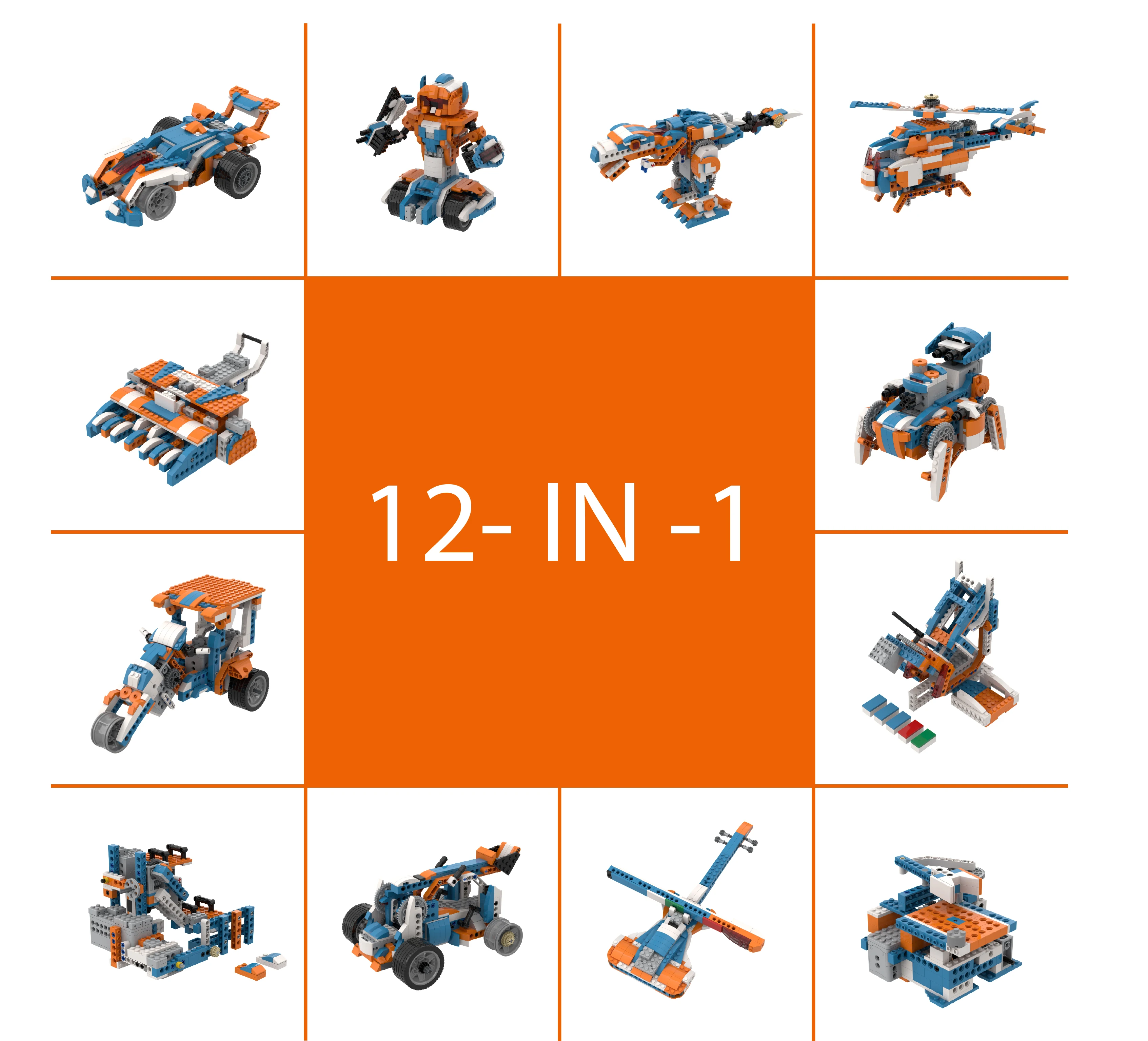 12- IN -1