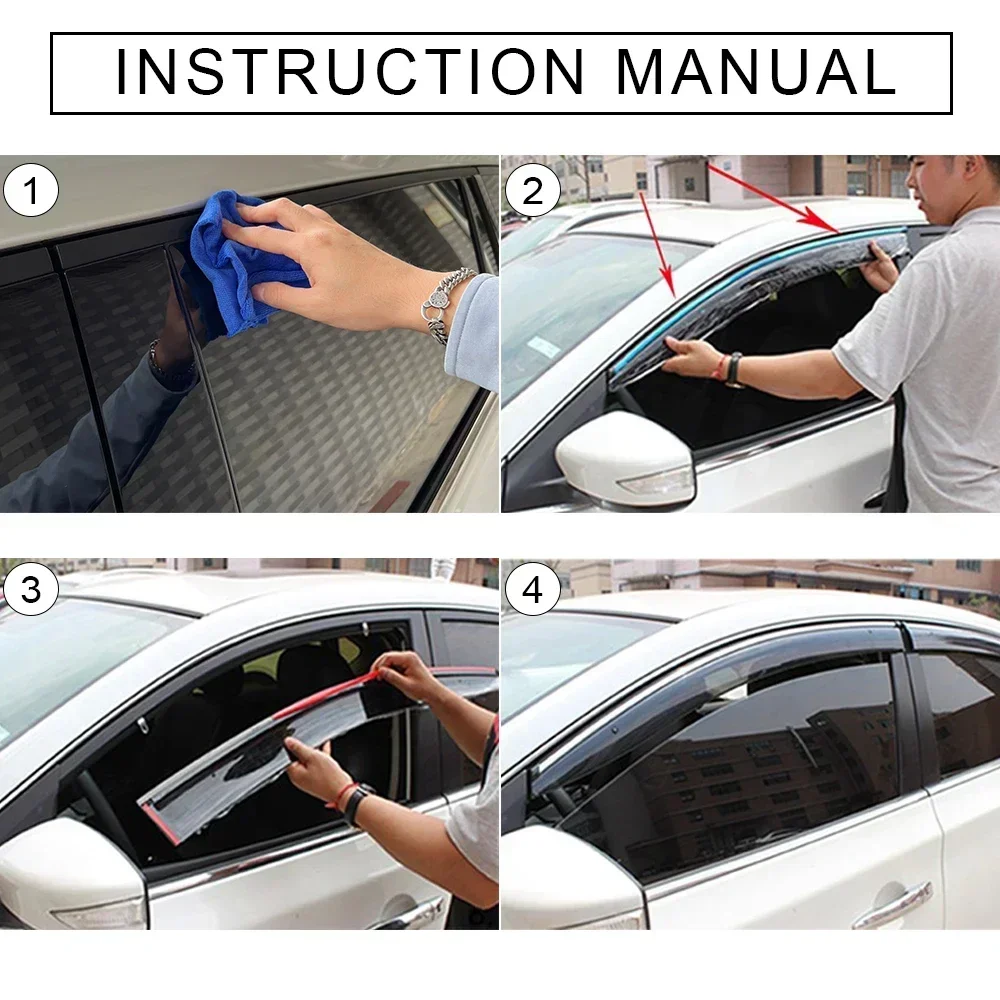 INSTRUCTION MANUAL

1

2

3

4