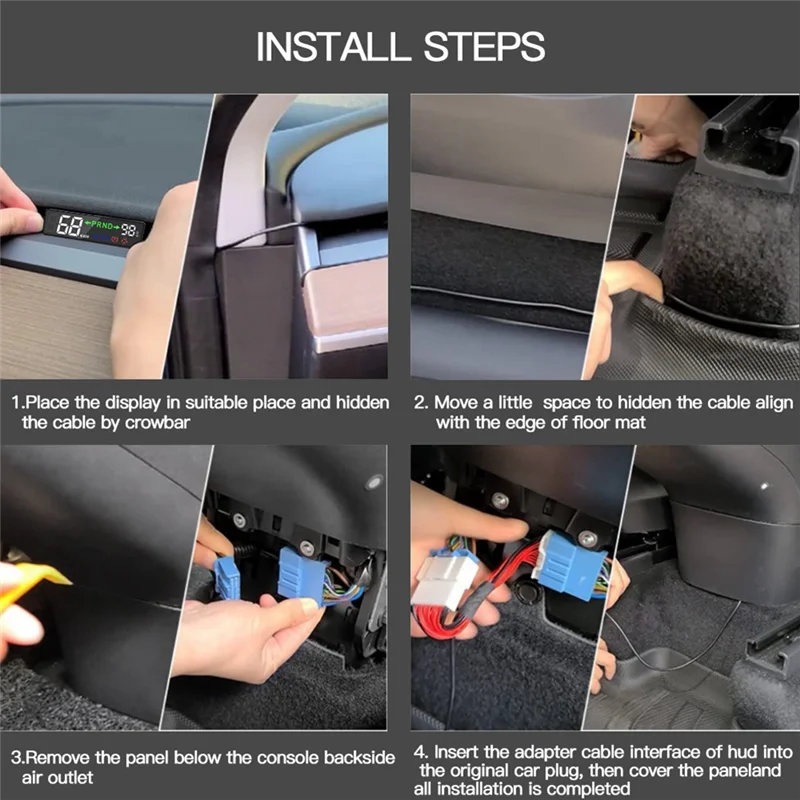 INSTALL STEPS

68 PRND 98

1.Place the display in suitable place and hidden the cable by crowbar

2. Move a little space to hidden the cable align with the edge of floor mat

3.Remove the panel below the console backside air outlet

4. Insert the adapter cable interface of hud into the original car plug, then cover the paneland all installation is completed