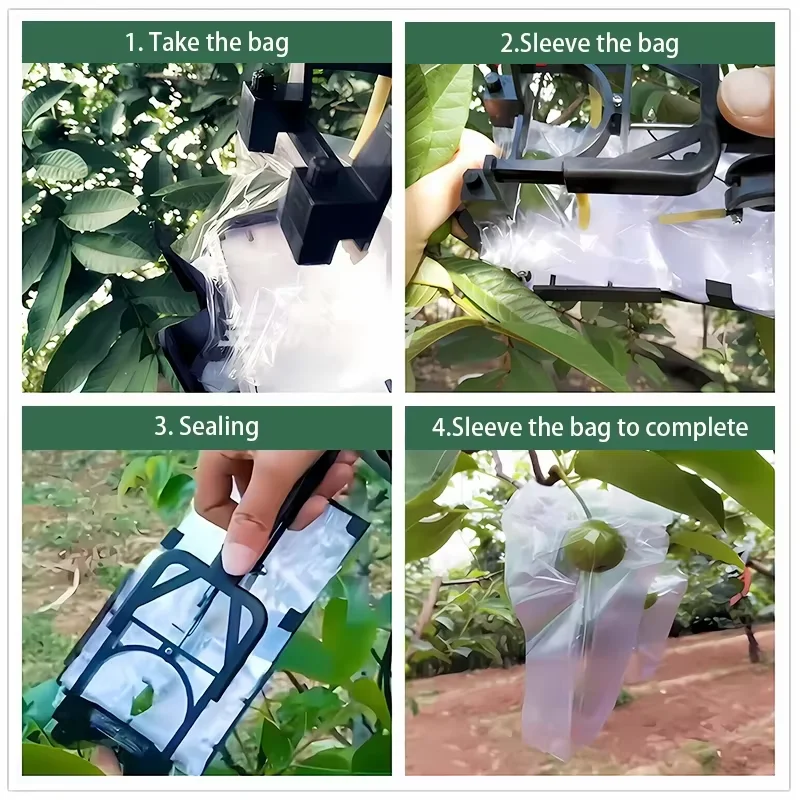 1. Take the bag

2.Sleeve the bag

3. Sealing

4.Sleeve the bag to complete