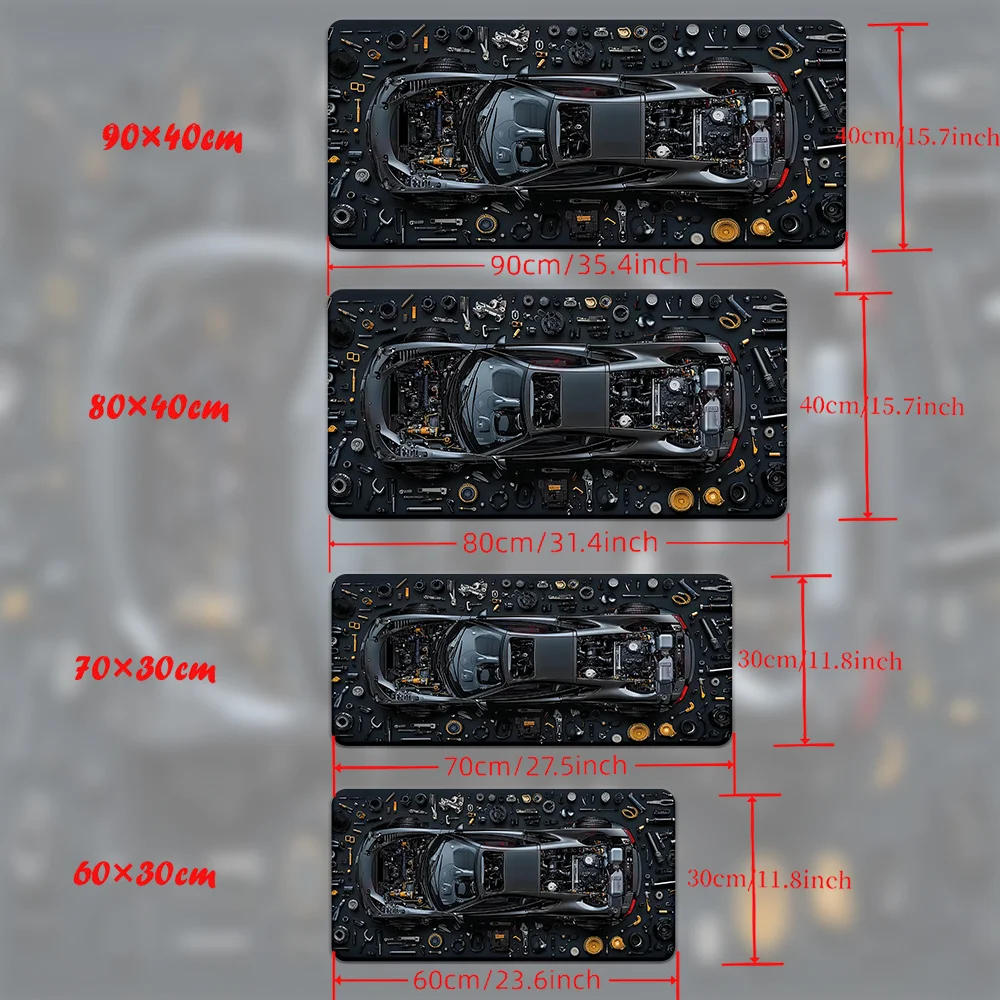 90×40cm
40cm/15.7inch
90cm/35.4inch

80×40cm
40cm/15.7inch
80cm/31.4inch

70×30cm
30cm/11.8inch
70cm/27.5inch

60×30cm
30cm/11.8inch
60cm/23.6inch