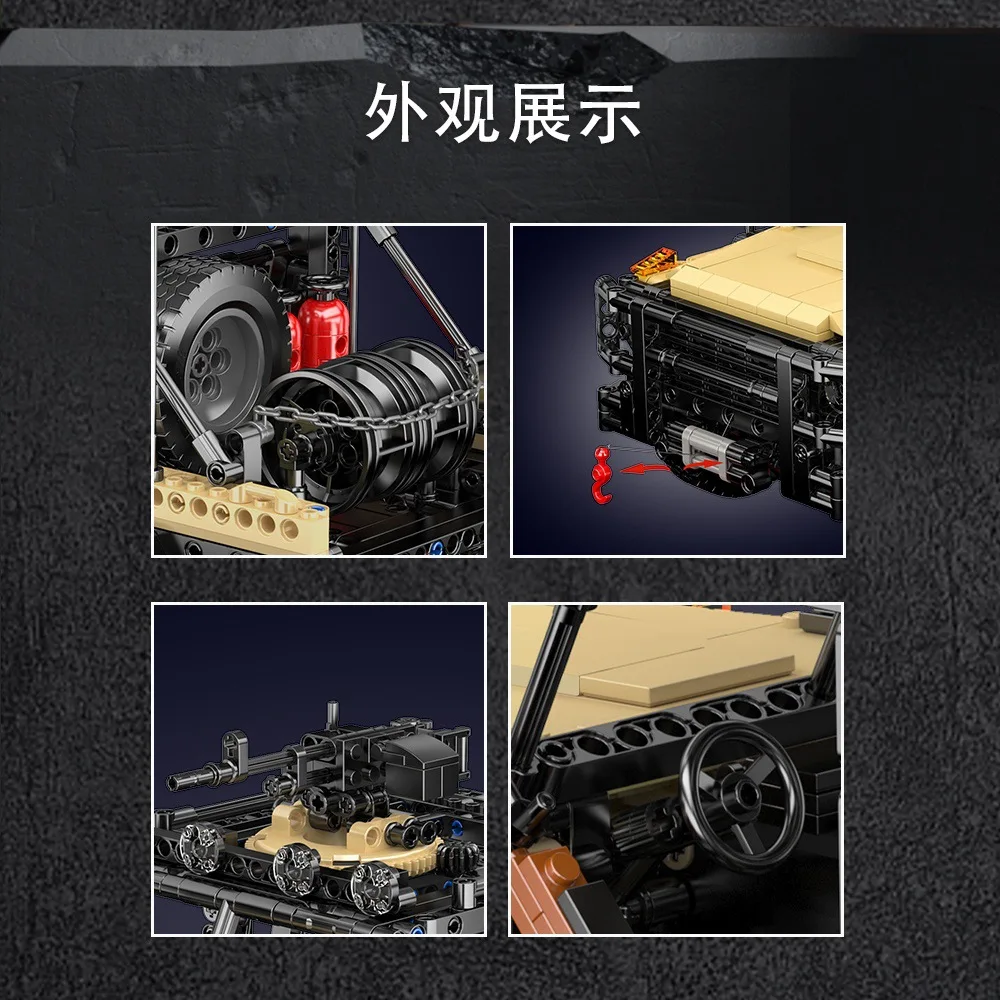 外观展示