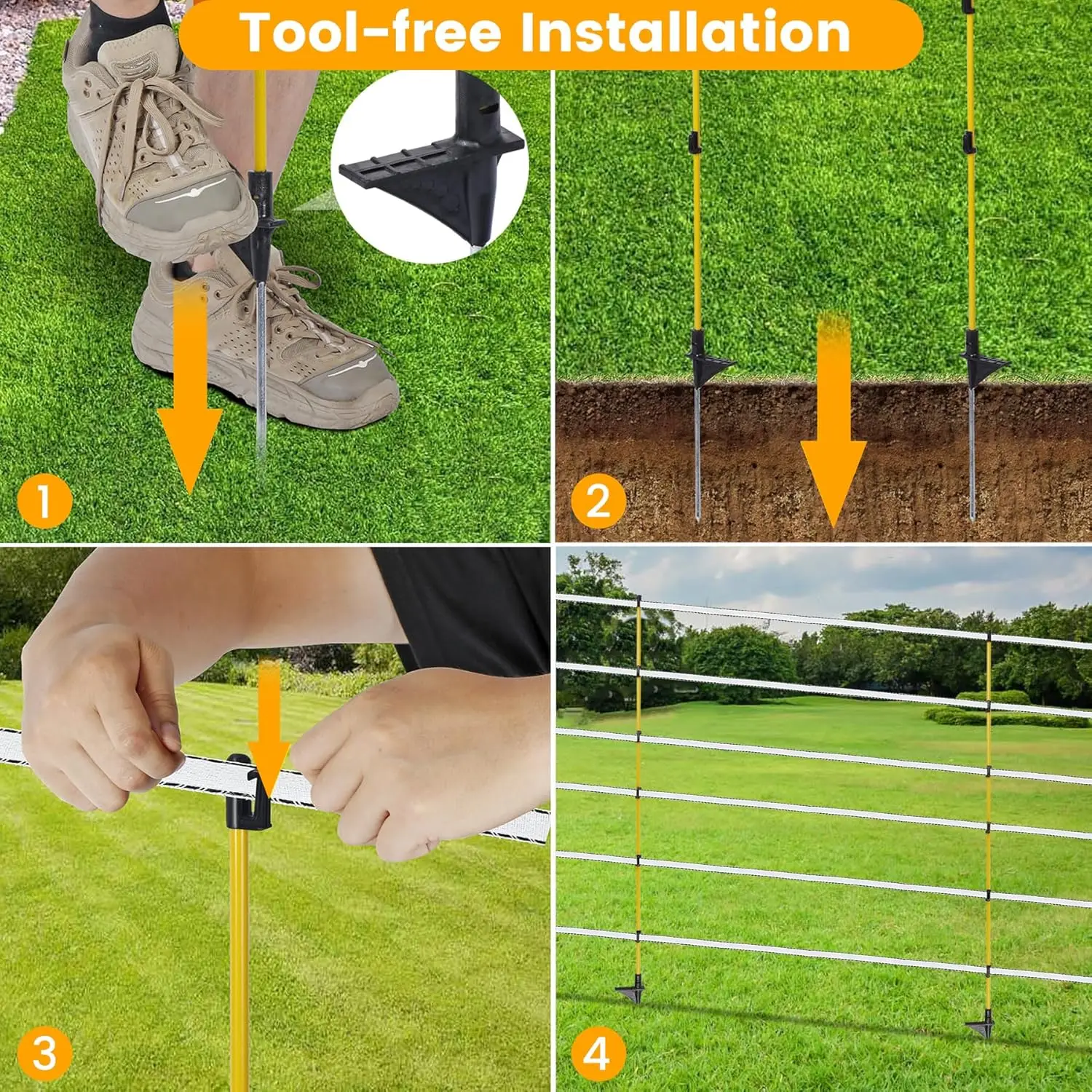 Tool-free Installation

1

2

3

4