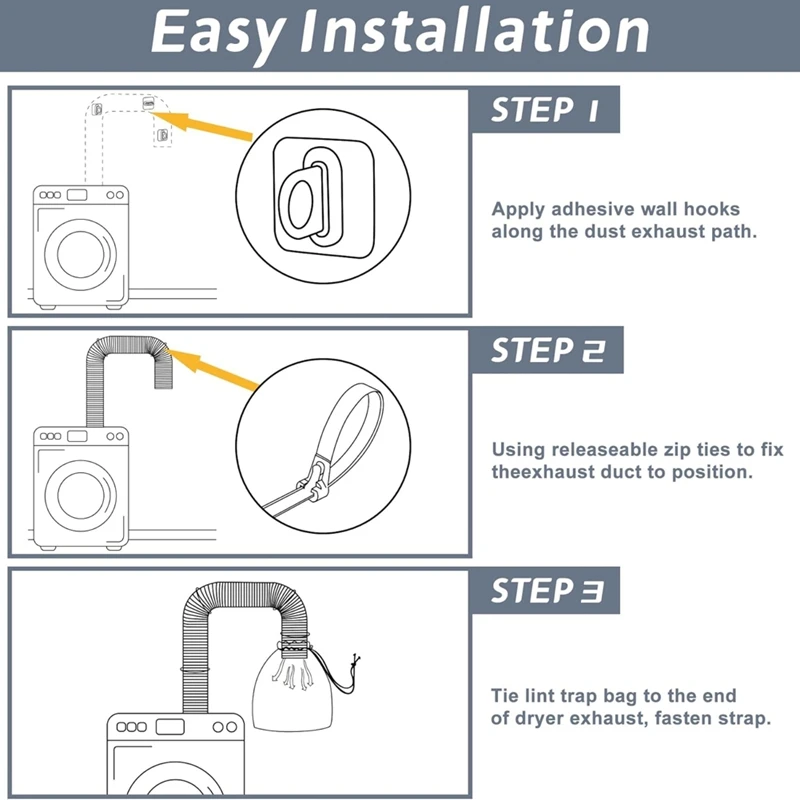 Easy Installation

STEP 1

Apply adhesive wall hooks along the dust exhaust path.

STEP 2

Using releaseable zip ties to fix theexhaust duct to position.

STEP 3

Tie lint trap bag to the end of dryer exhaust, fasten strap.