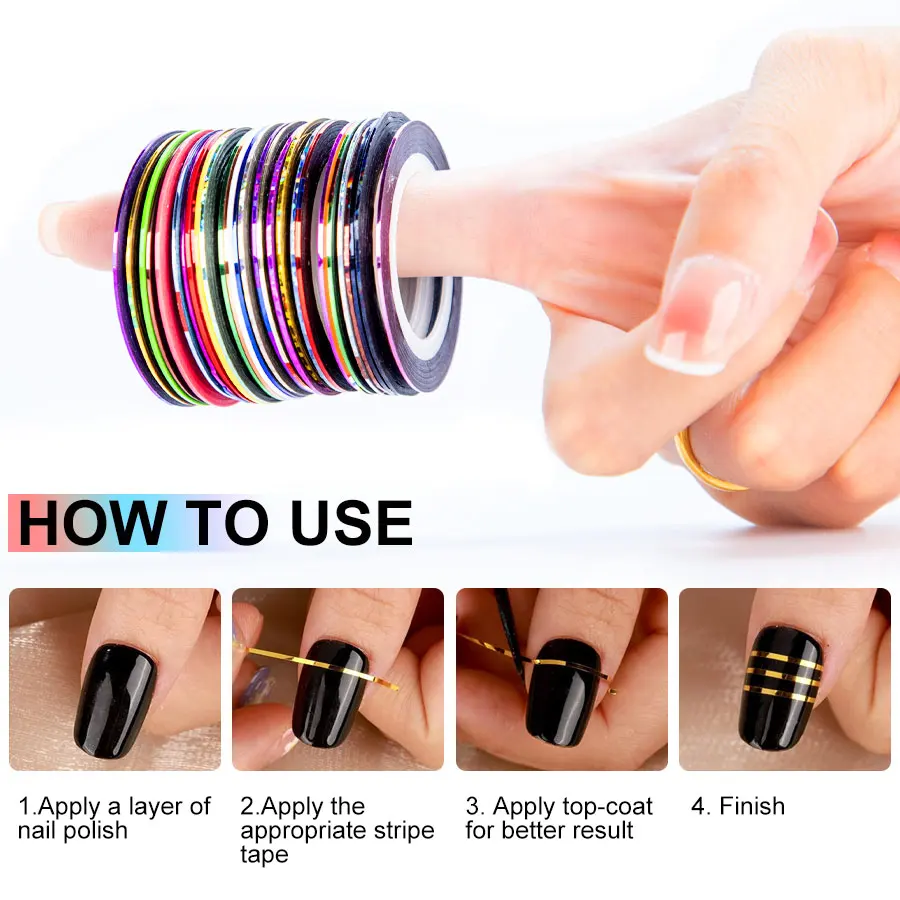 HOW TO USE

1.Apply a layer of nail polish

2.Apply the appropriate stripe tape

3. Apply top-coat for better result

4. Finish