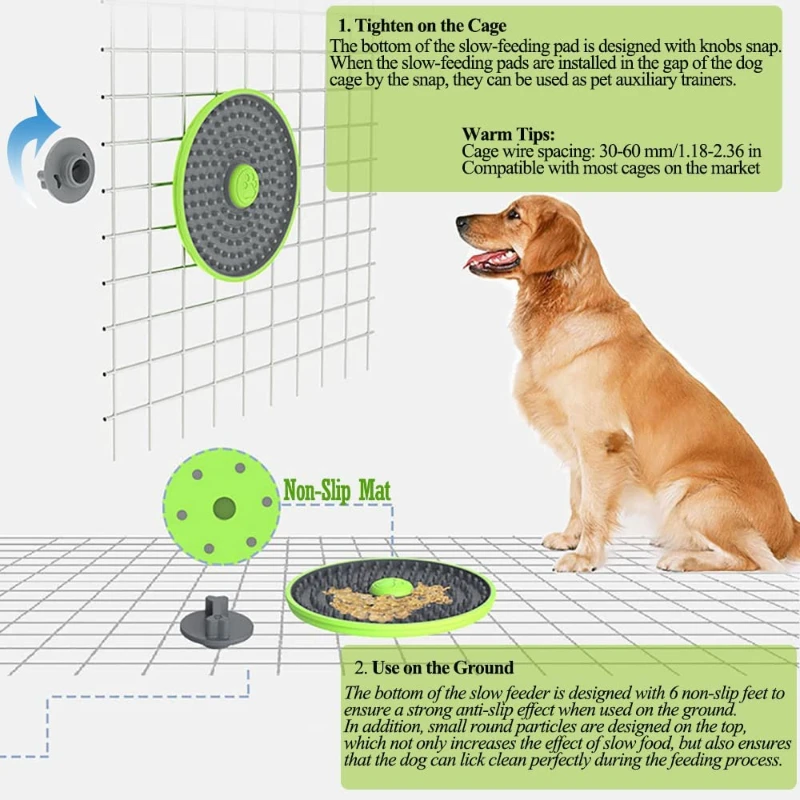 1. Tighten on the Cage
The bottom of the slow-feeding pad is designed with knobs snap. When the slow-feeding pads are installed in the gap of the dog cage by the snap, they can be used as pet auxiliary trainers.

Warm Tips:
Cage wire spacing: 30-60 mm/1.18-2.36 in
Compatible with most cages on the market

Non-Slip Mat

2. Use on the Ground
The bottom of the slow feeder is designed with 6 non-slip feet to ensure a strong anti-slip effect when used on the ground. In addition, small round particles are designed on the top, which not only increases the effect of slow food, but also ensures that the dog can lick clean perfectly during the feeding process.