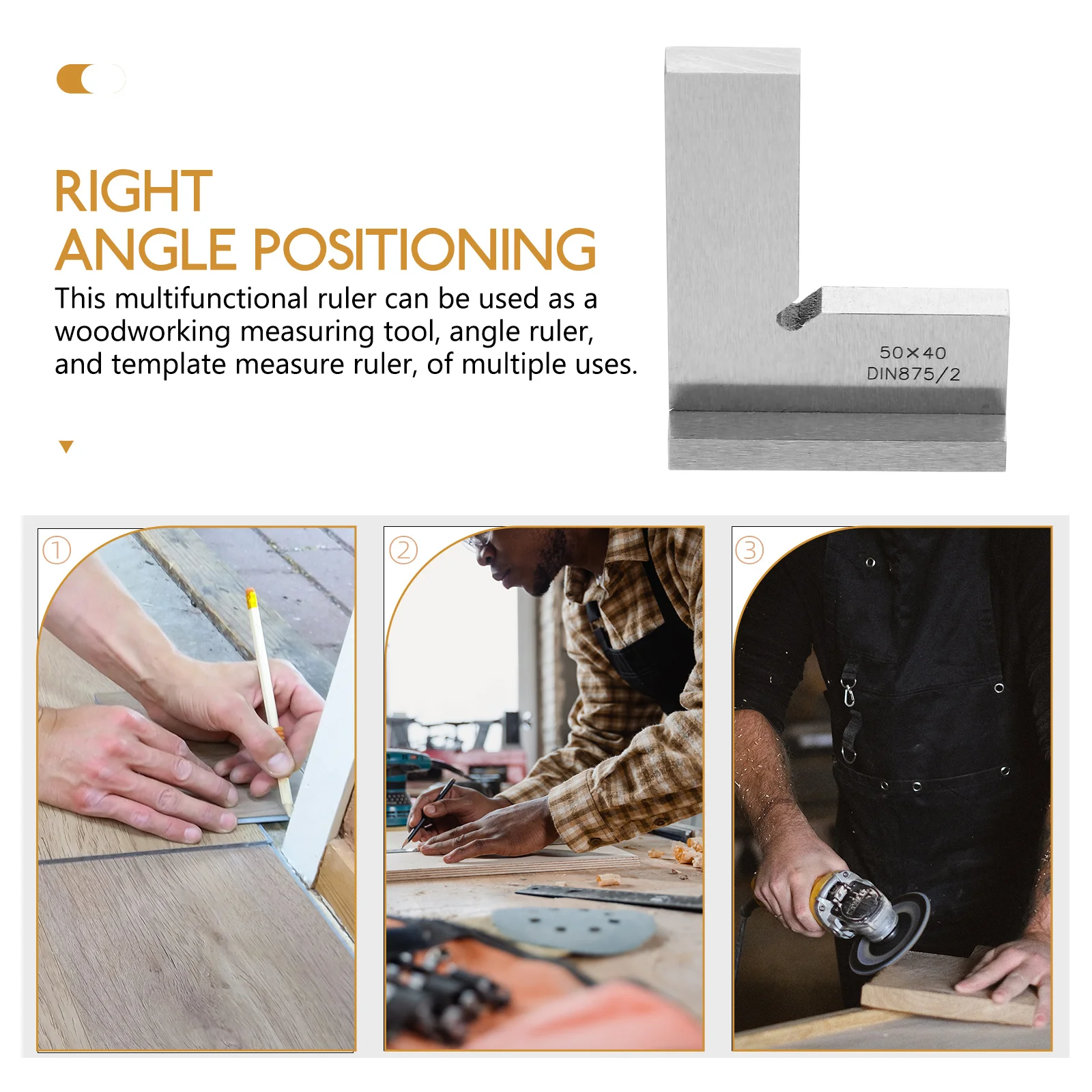 RIGHT ANGLE POSITIONING

This multifunctional ruler can be used as a woodworking measuring tool, angle ruler, and template measure ruler, of multiple uses.

50×40
DIN875/2

①

②

③