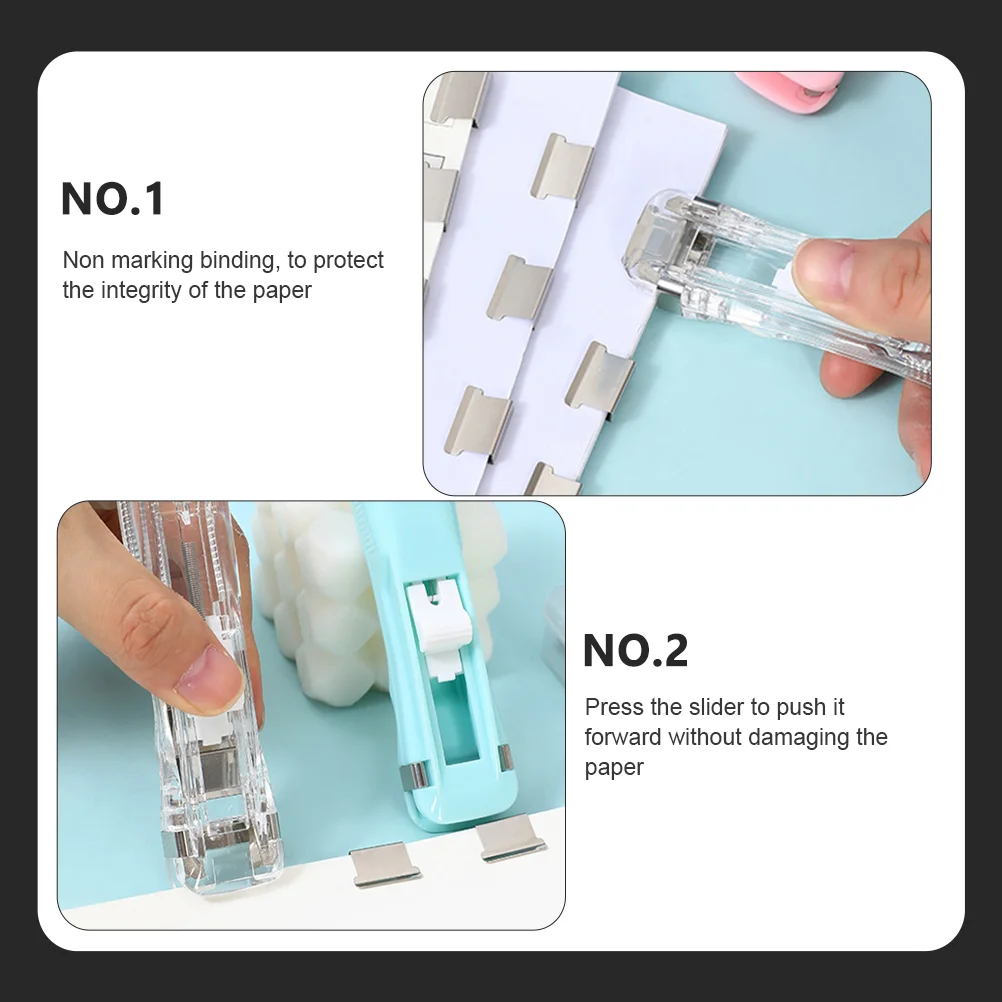 NO.1

Non marking binding, to protect the integrity of the paper

NO.2

Press the slider to push it forward without damaging the paper