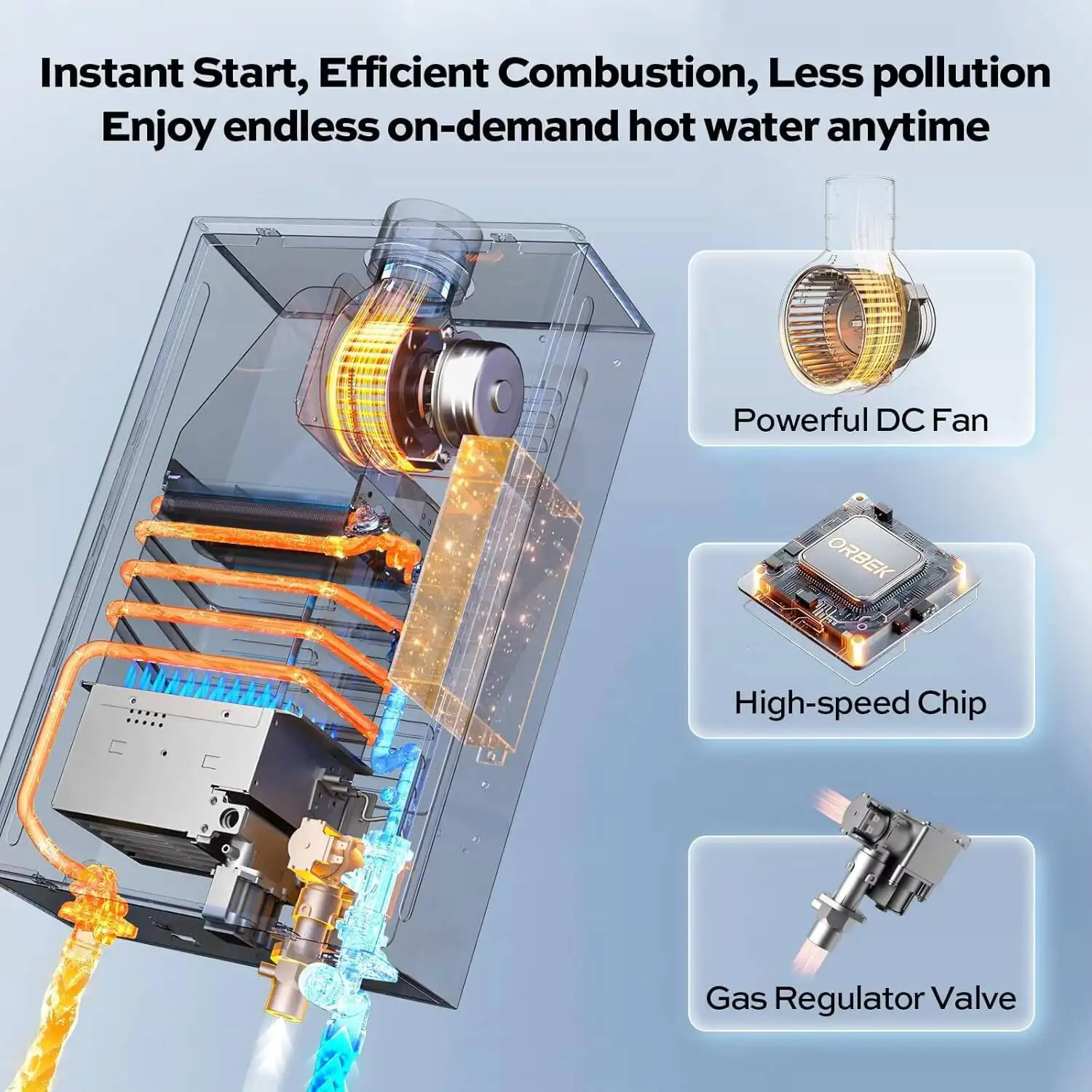 Instant Start, Efficient Combustion, Less pollution
Enjoy endless on-demand hot water anytime

Powerful DC Fan

ORBEK

High-speed Chip

Gas Regulator Valve