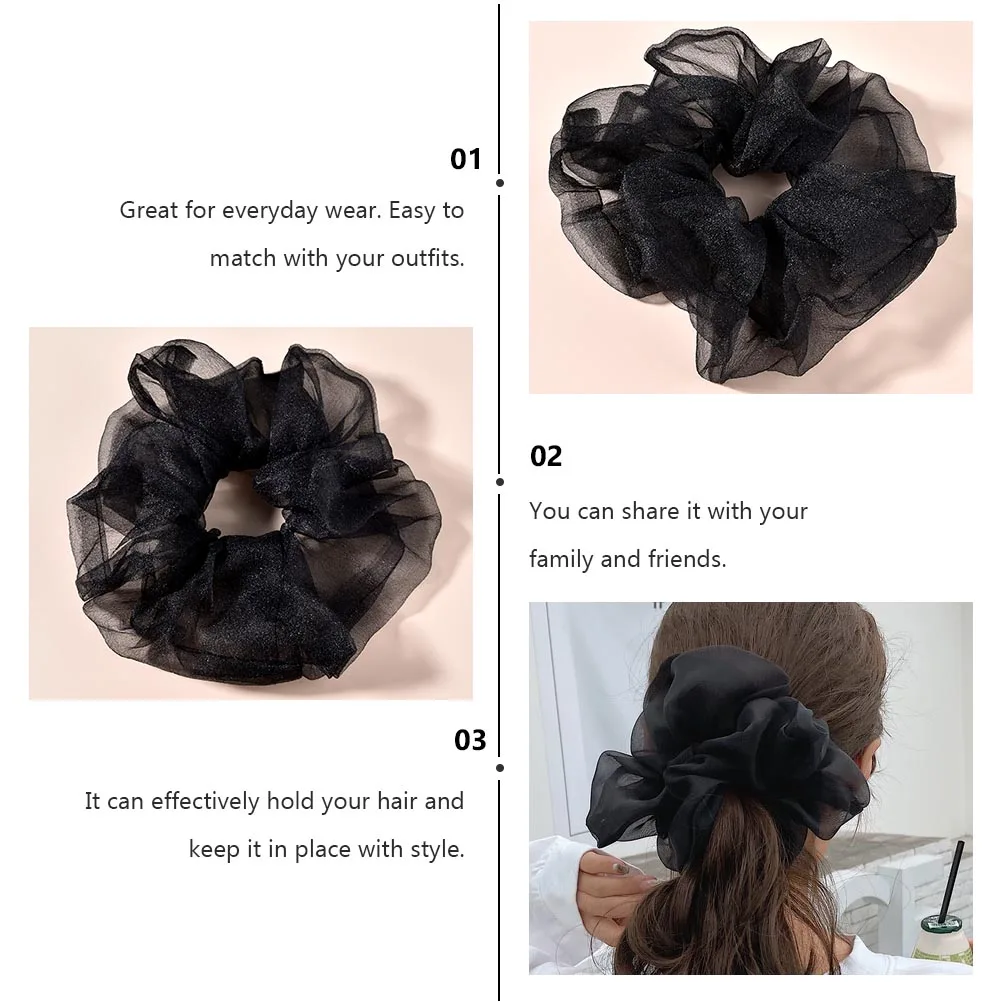 01

Great for everyday wear. Easy to match with your outfits.

02

You can share it with your family and friends.

03

It can effectively hold your hair and keep it in place with style.