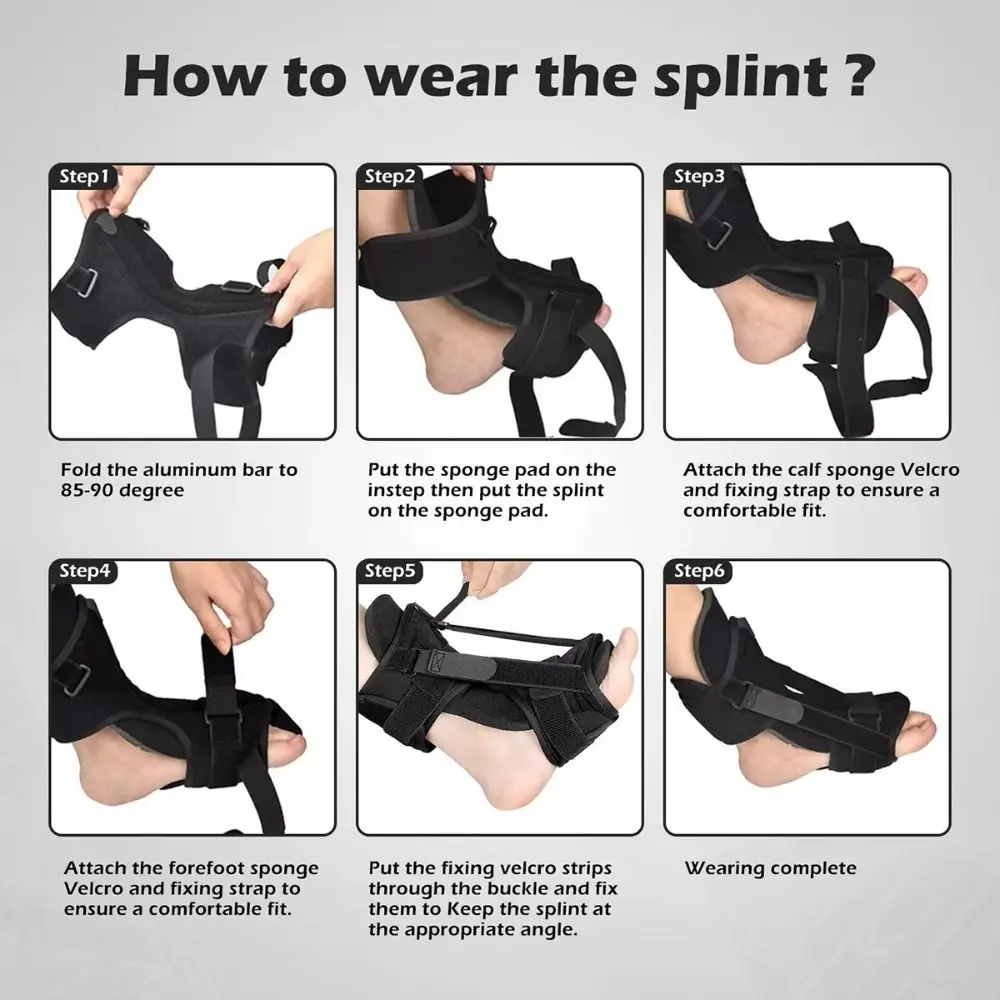 How to wear the splint ?

Step1

Fold the aluminum bar to 85-90 degree

Step2

Put the sponge pad on the instep then put the splint on the sponge pad.

Step3

Attach the calf sponge Velcro and fixing strap to ensure a comfortable fit.

Step4

Attach the forefoot sponge Velcro and fixing strap to ensure a comfortable fit.

Step5

Put the fixing velcro strips through the buckle and fix them to Keep the splint at the appropriate angle.

Step6

Wearing complete