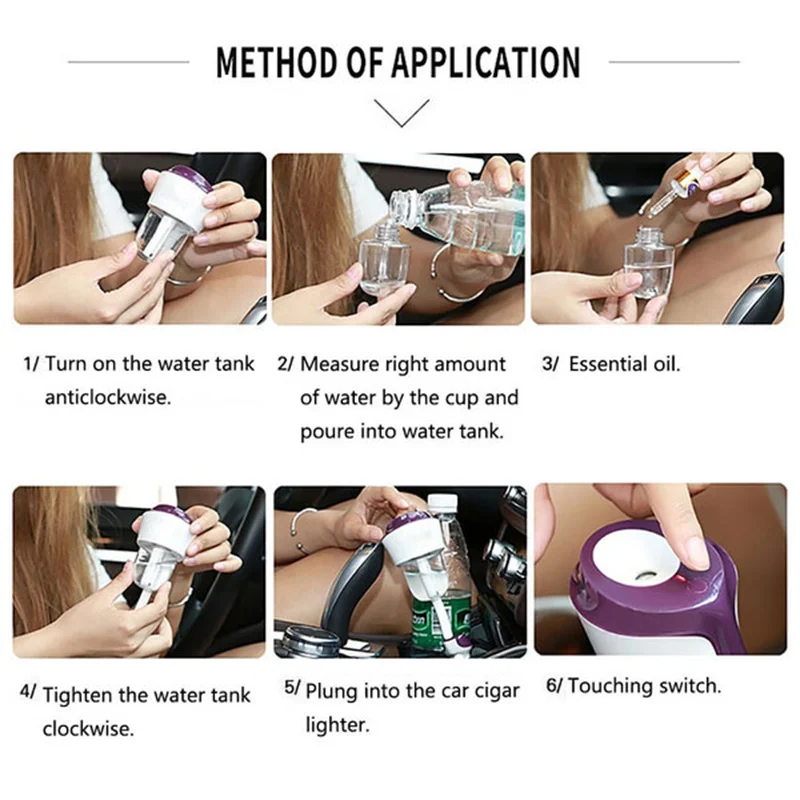 METHOD OF APPLICATION

1/ Turn on the water tank anticlockwise.

2/ Measure right amount of water by the cup and poure into water tank.

3/ Essential oil.

4/ Tighten the water tank clockwise.

5/ Plung into the car cigar lighter.

6/ Touching switch.