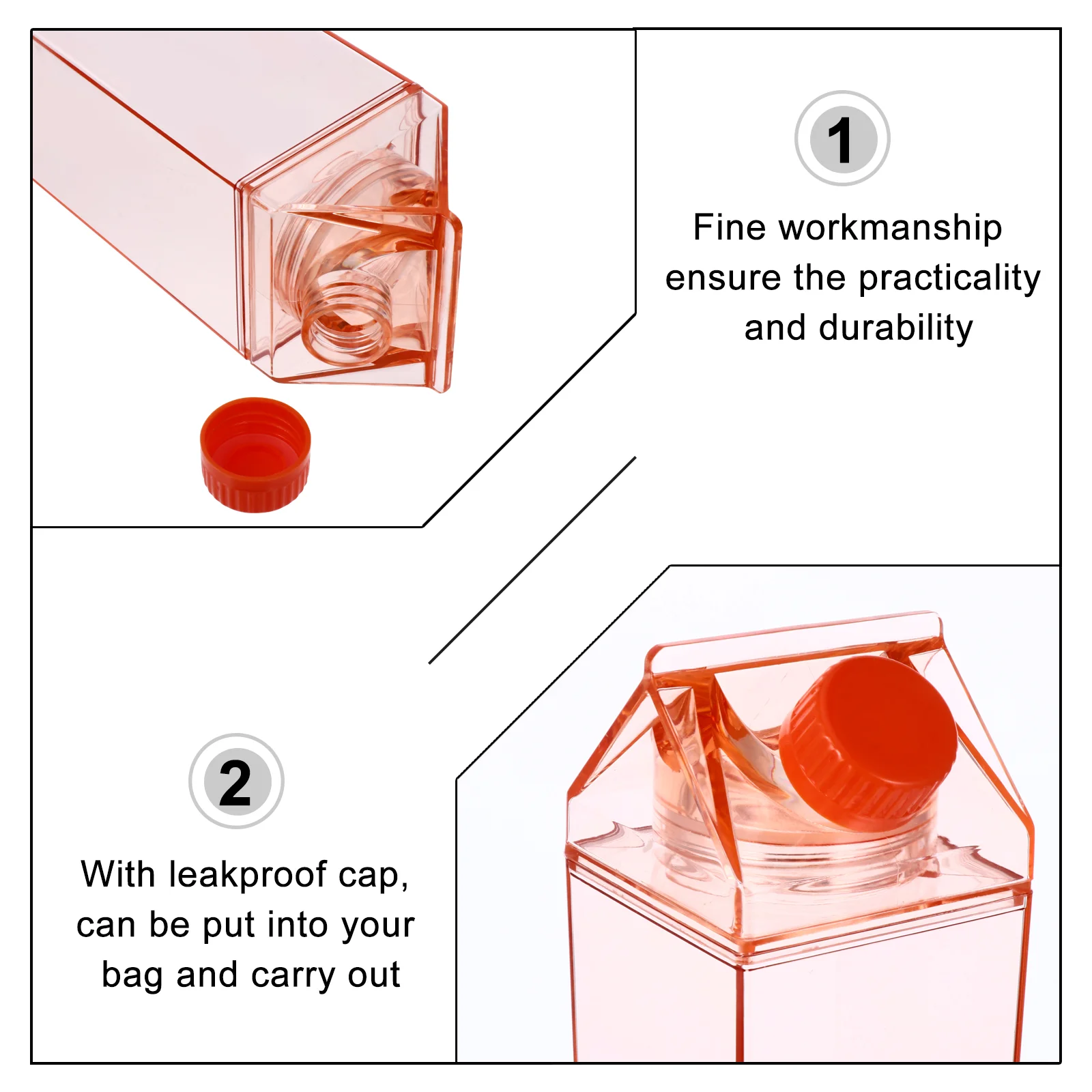 1

Fine workmanship ensure the practicality and durability

2

With leakproof cap, can be put into your bag and carry out