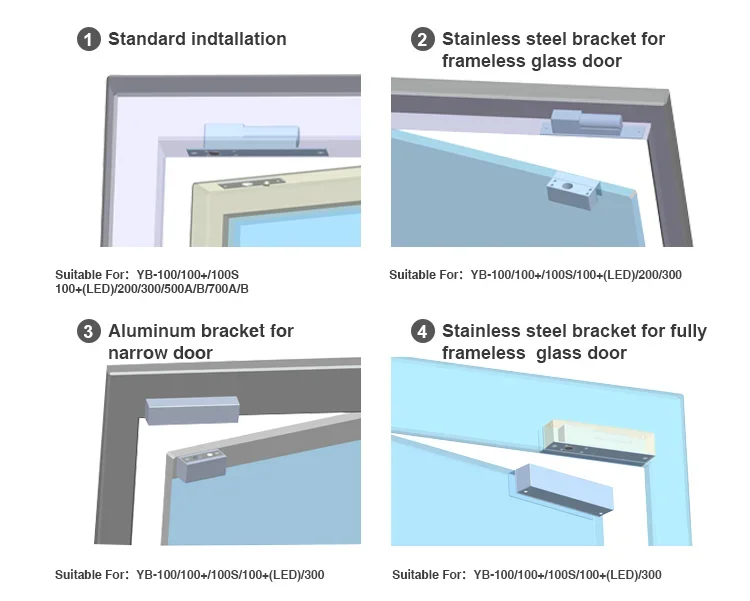 1 Standard indtallation

Suitable For: YB-100/100+/100S 100+(LED)/200/300/500A/B/700A/B

2 Stainless steel bracket for frameless glass door

Suitable For: YB-100/100+/100S/100+(LED)/200/300

3 Aluminum bracket for narrow door

Suitable For: YB-100/100+/100S/100+(LED)/300

4 Stainless steel bracket for fully frameless glass door

Suitable For: YB-100/100+/100S/100+(LED)/300