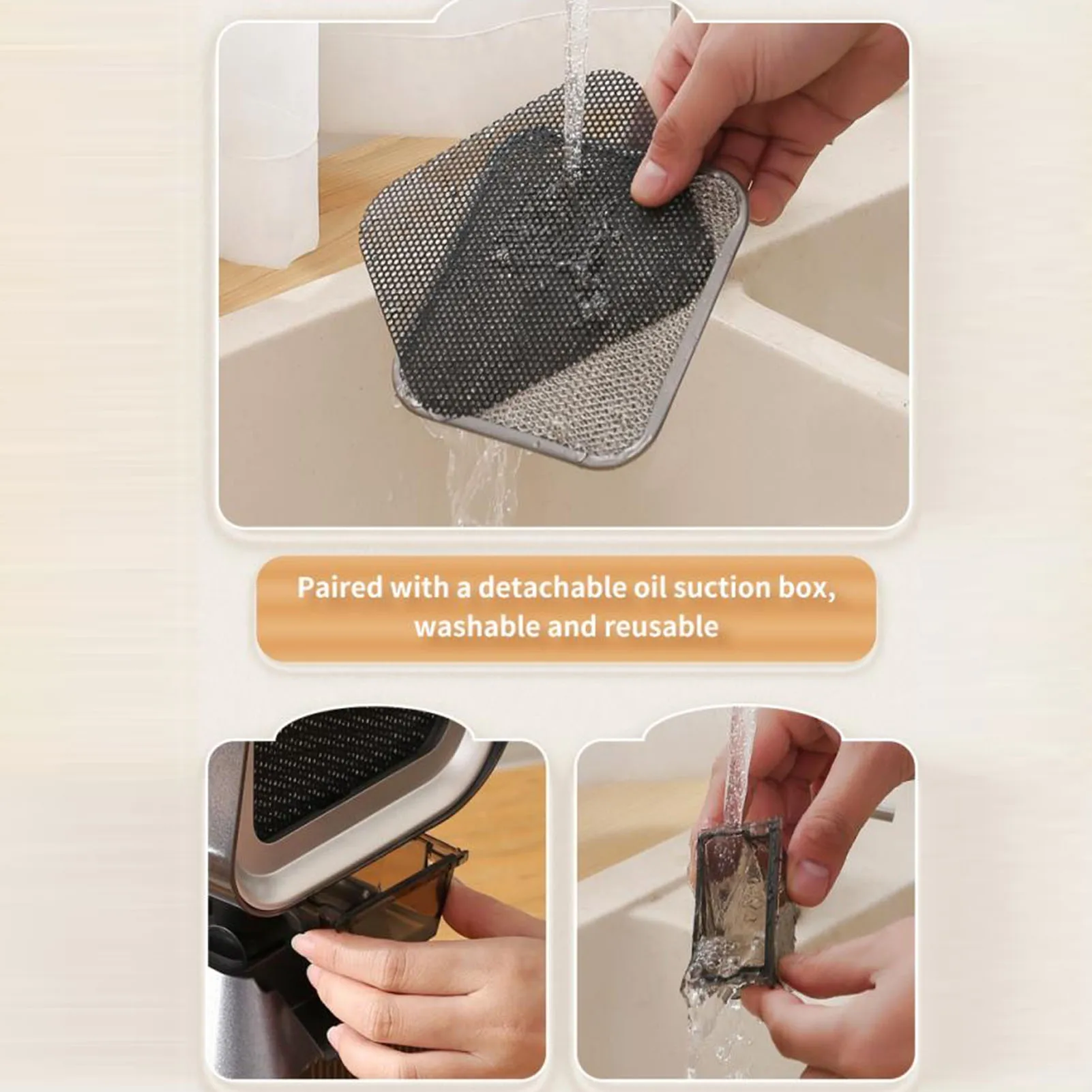 Paired with a detachable oil suction box, washable and reusable