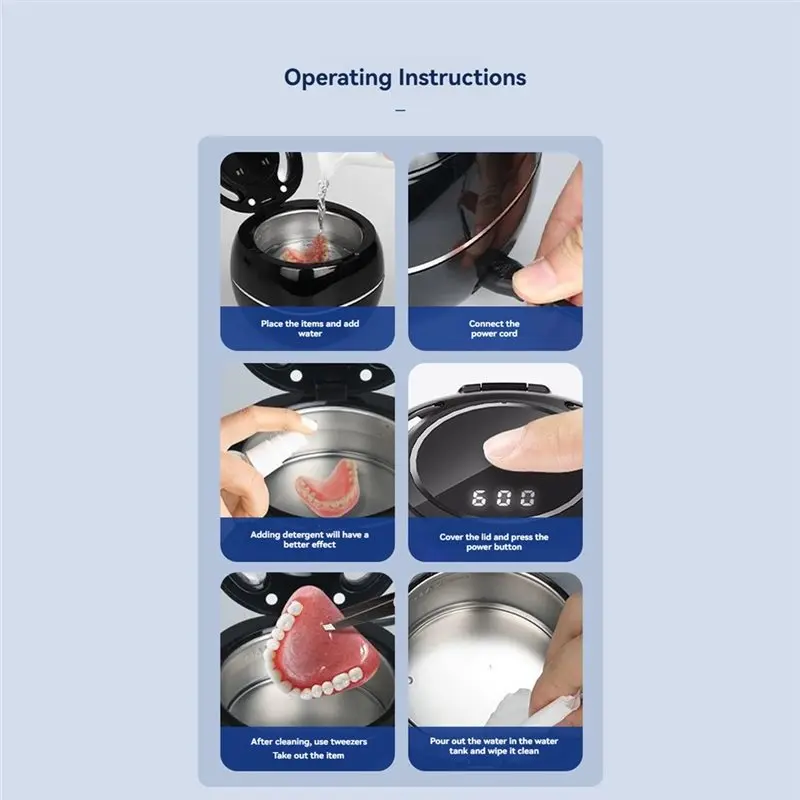 Operating Instructions

Place the items and add water

Connect the power cord

Adding detergent will have a better effect

600

Cover the lid and press the power button

After cleaning, use tweezers Take out the item

Pour out the water in the water tank and wipe it clean