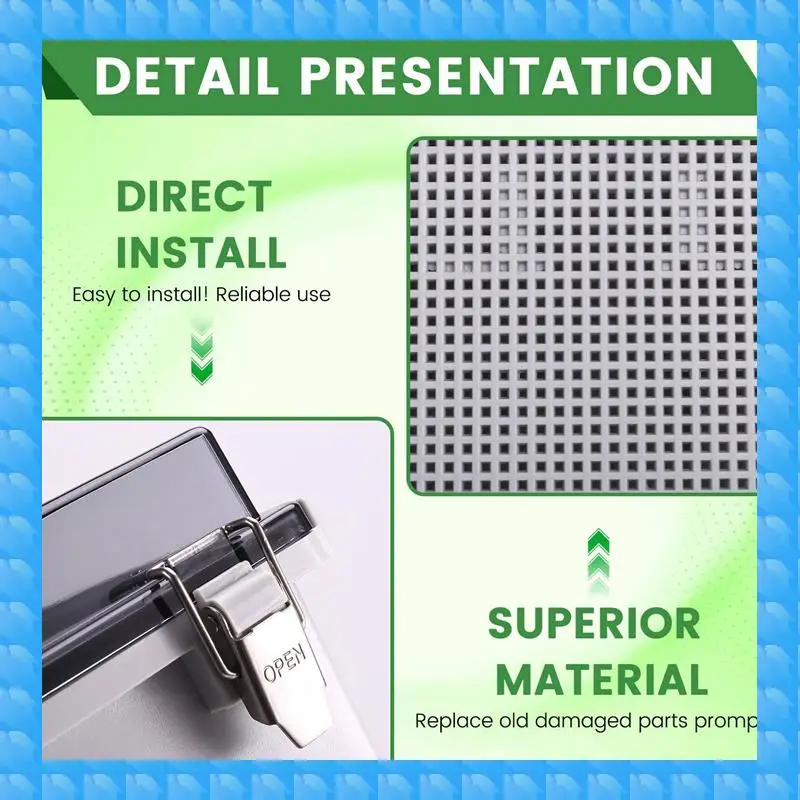 DETAIL PRESENTATION

DIRECT INSTALL

Easy to install! Reliable use

OPEN

SUPERIOR MATERIAL

Replace old damaged parts promp