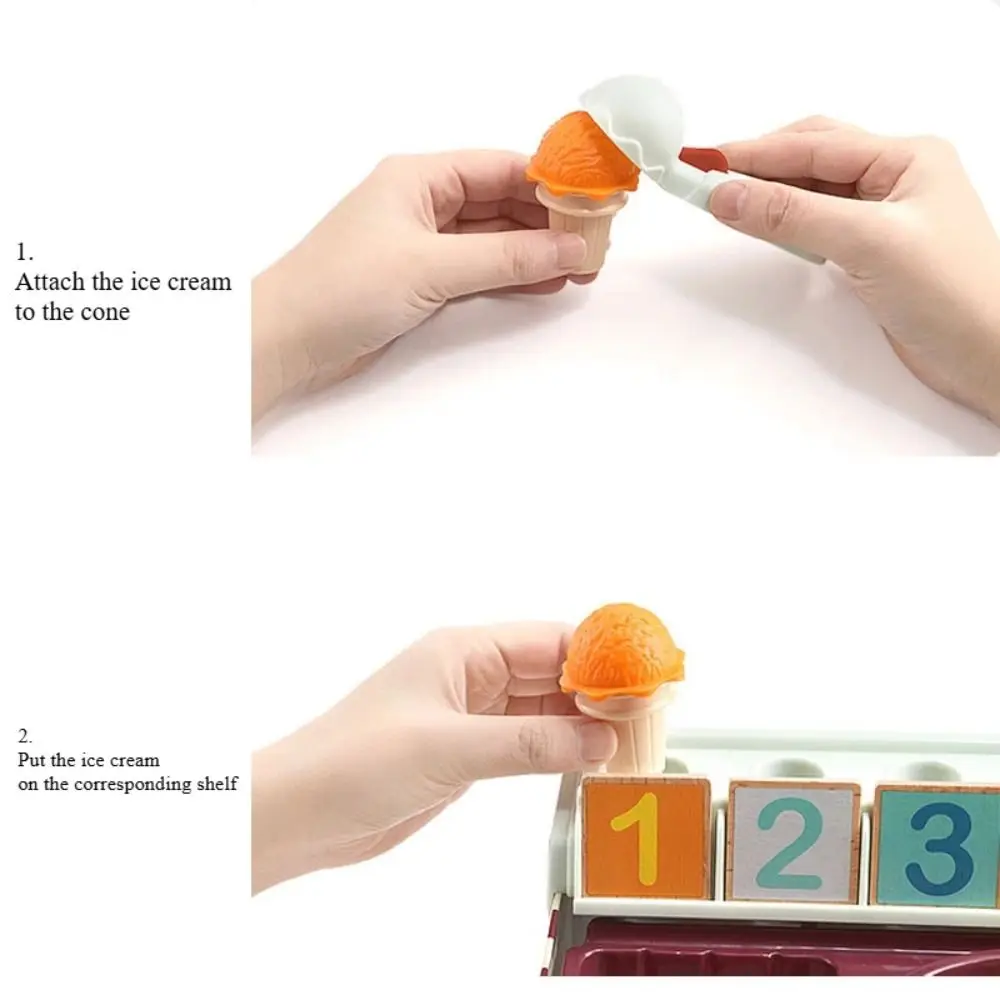 1.
Attach the ice cream to the cone

2.
Put the ice cream on the corresponding shelf

1 2 3