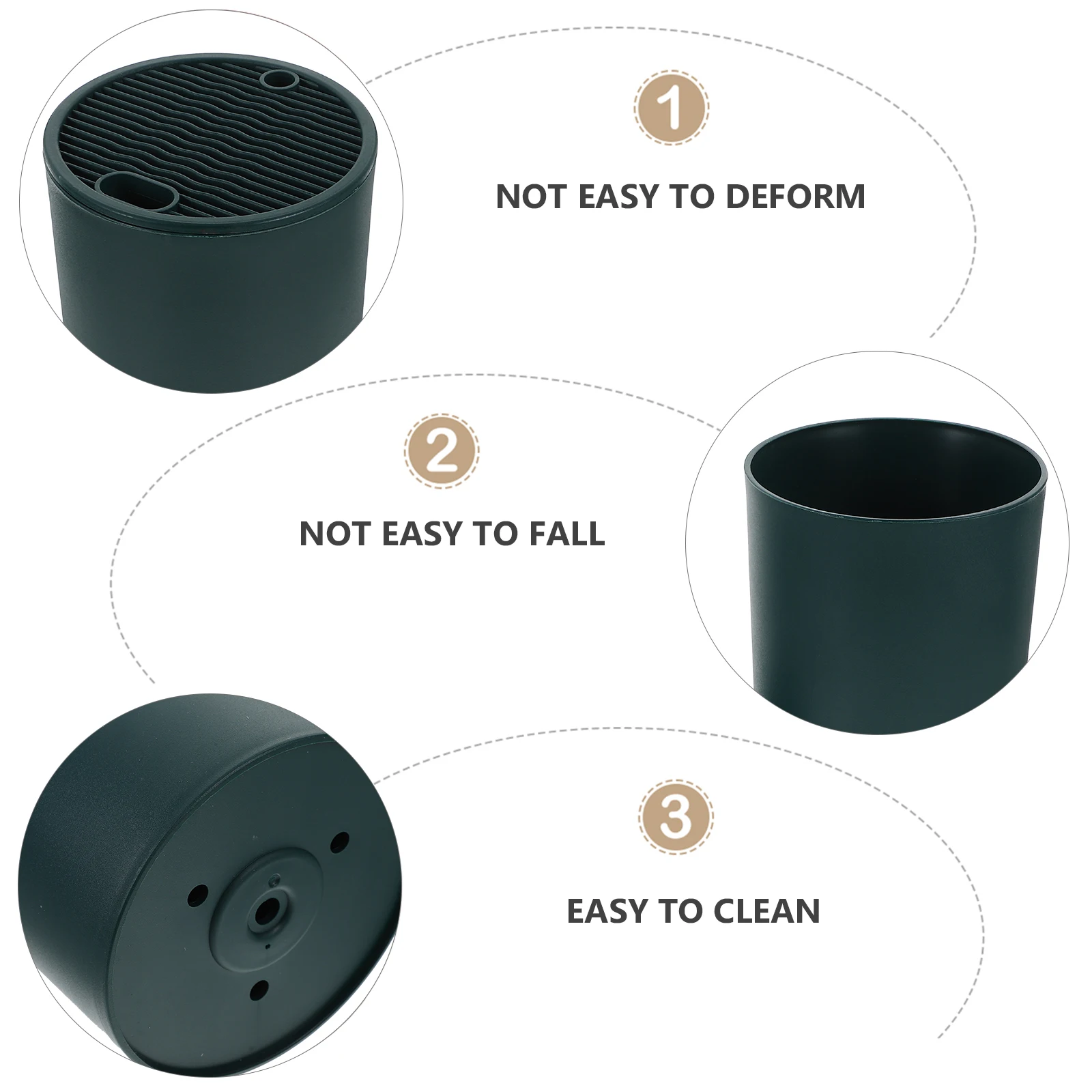 1

NOT EASY TO DEFORM

2

NOT EASY TO FALL

3

EASY TO CLEAN