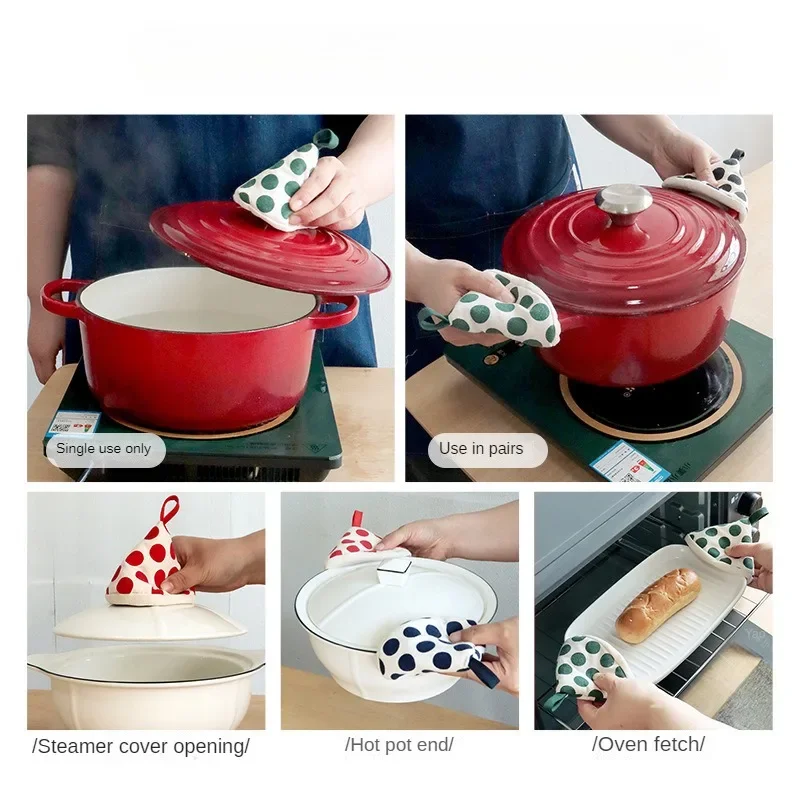 Single use only

Use in pairs

/Steamer cover opening/

/Hot pot end/

/Oven fetch/