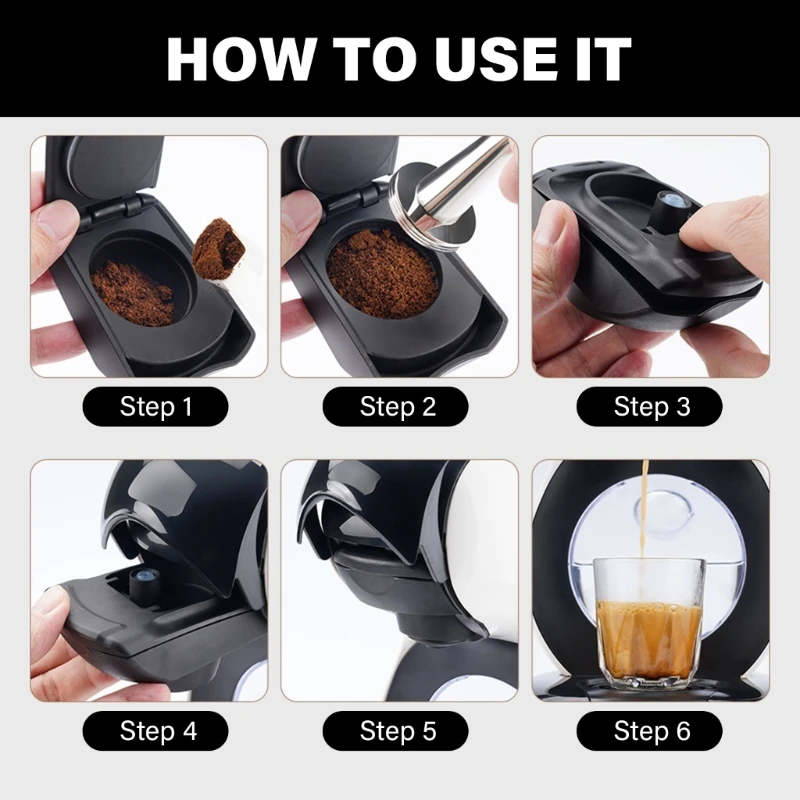 HOW TO USE IT

Step 1

Step 2

Step 3

Step 4

Step 5

Step 6