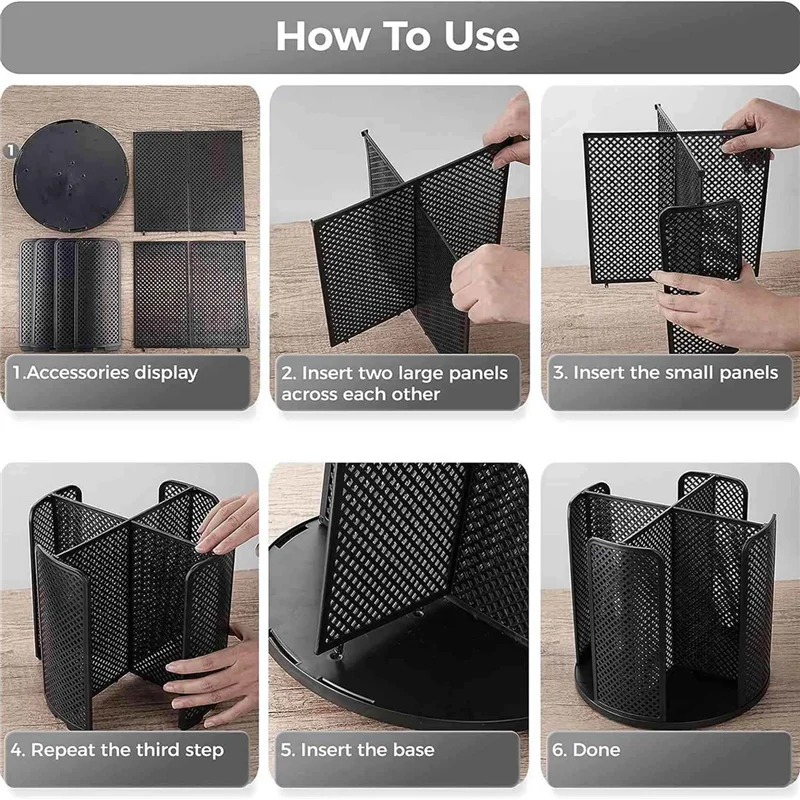 How To Use

1

1.Accessories display

2. Insert two large panels across each other

3. Insert the small panels

4. Repeat the third step

5. Insert the base

6. Done