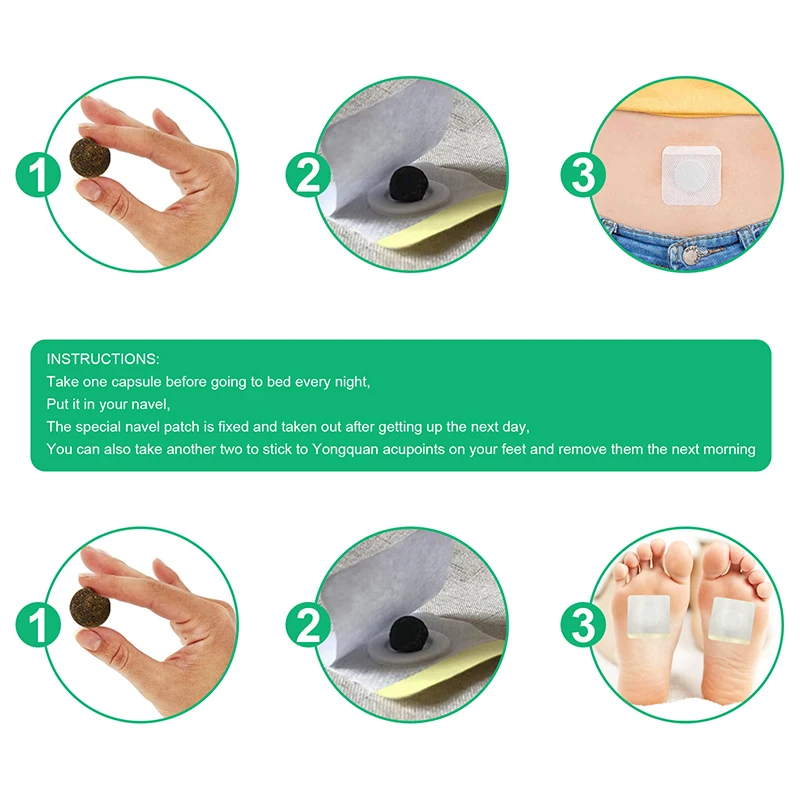 1

2

3

INSTRUCTIONS:
Take one capsule before going to bed every night,
Put it in your navel,
The special navel patch is fixed and taken out after getting up the next day,
You can also take another two to stick to Yongquan acupoints on your feet and remove them the next morning

1

2

3