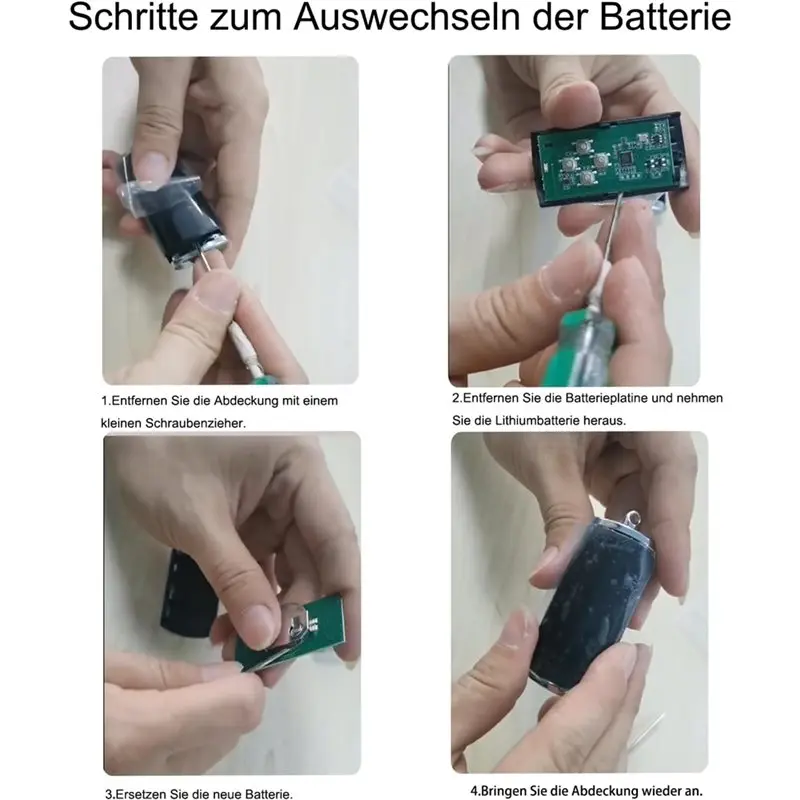 Schritte zum Auswechseln der Batterie

1.Entfernen Sie die Abdeckung mit einem kleinen Schraubenzieher.

2.Entfernen Sie die Batterieplatine und nehmen Sie die Lithiumbatterie heraus.

3.Ersetzen Sie die neue Batterie.

4.Bringen Sie die Abdeckung wieder an.