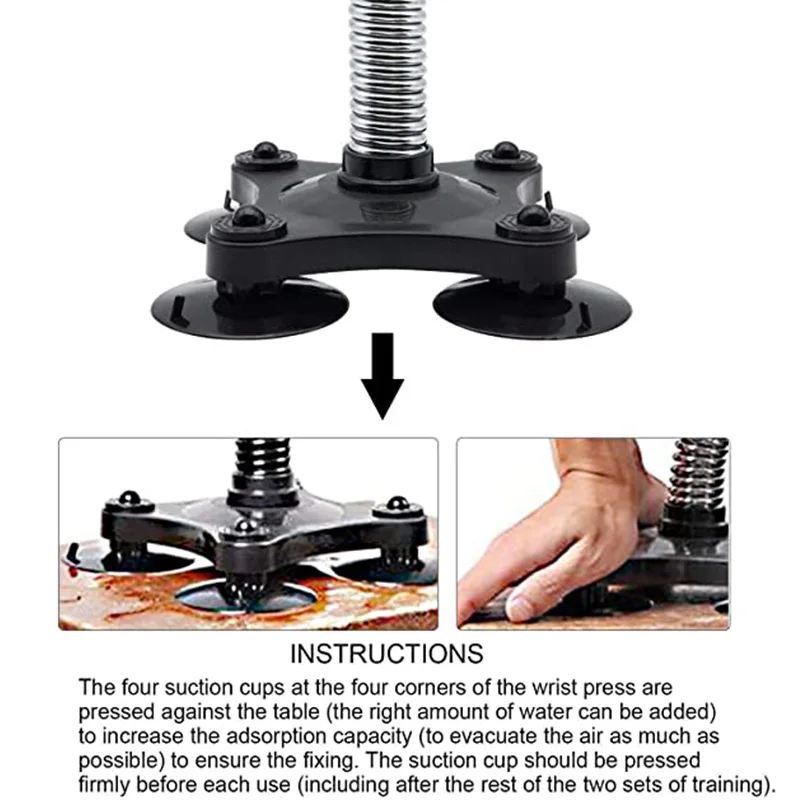 INSTRUCTIONS

The four suction cups at the four corners of the wrist press are pressed against the table (the right amount of water can be added) to increase the adsorption capacity (to evacuate the air as much as possible) to ensure the fixing. The suction cup should be pressed firmly before each use (including after the rest of the two sets of training).