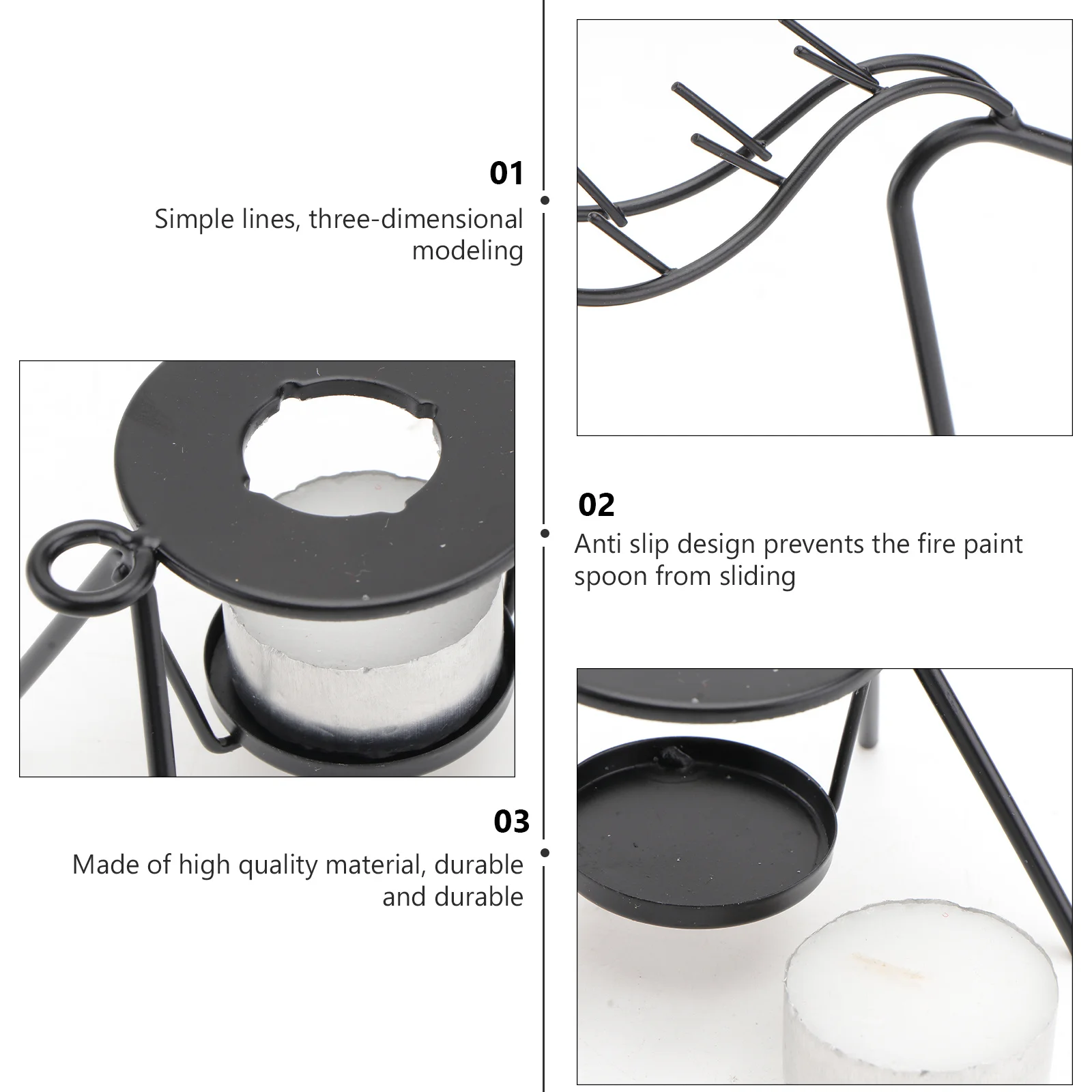 01
Simple lines, three-dimensional modeling

02
Anti slip design prevents the fire paint spoon from sliding

03
Made of high quality material, durable and durable