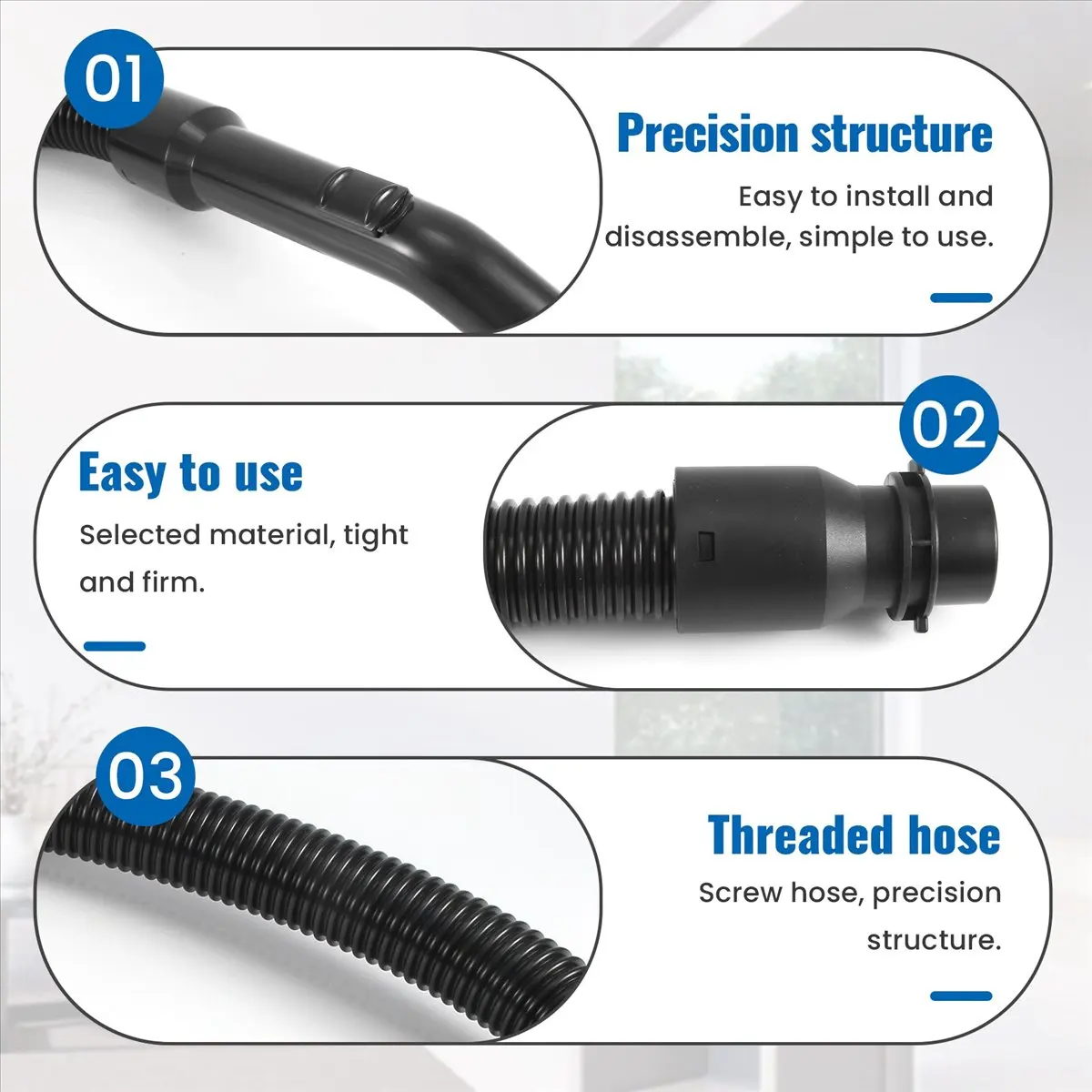 01

Precision structure

Easy to install and disassemble, simple to use.

02

Easy to use

Selected material, tight and firm.

03

Threaded hose

Screw hose, precision structure.