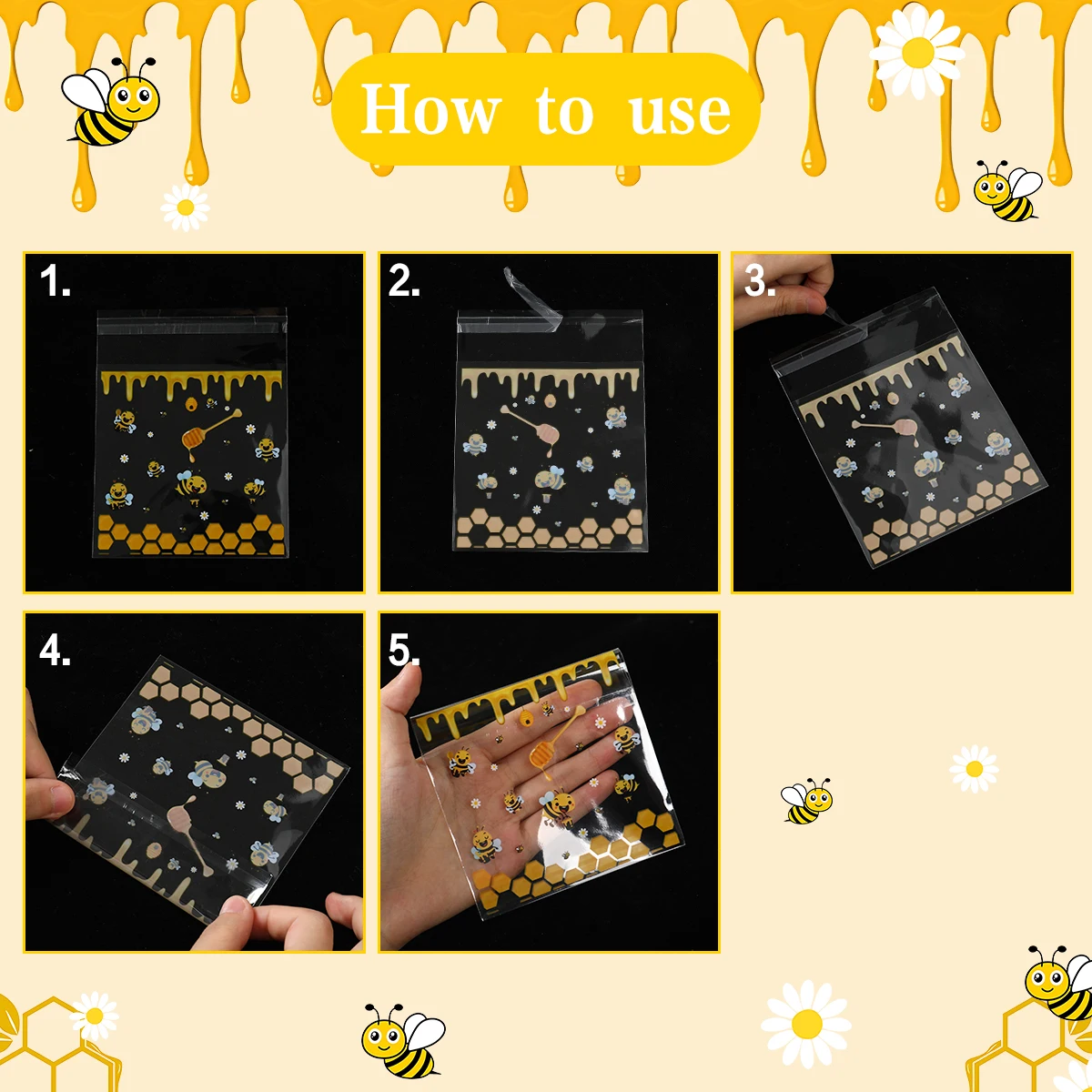 How to use

1.

2.

3.

4.

5.