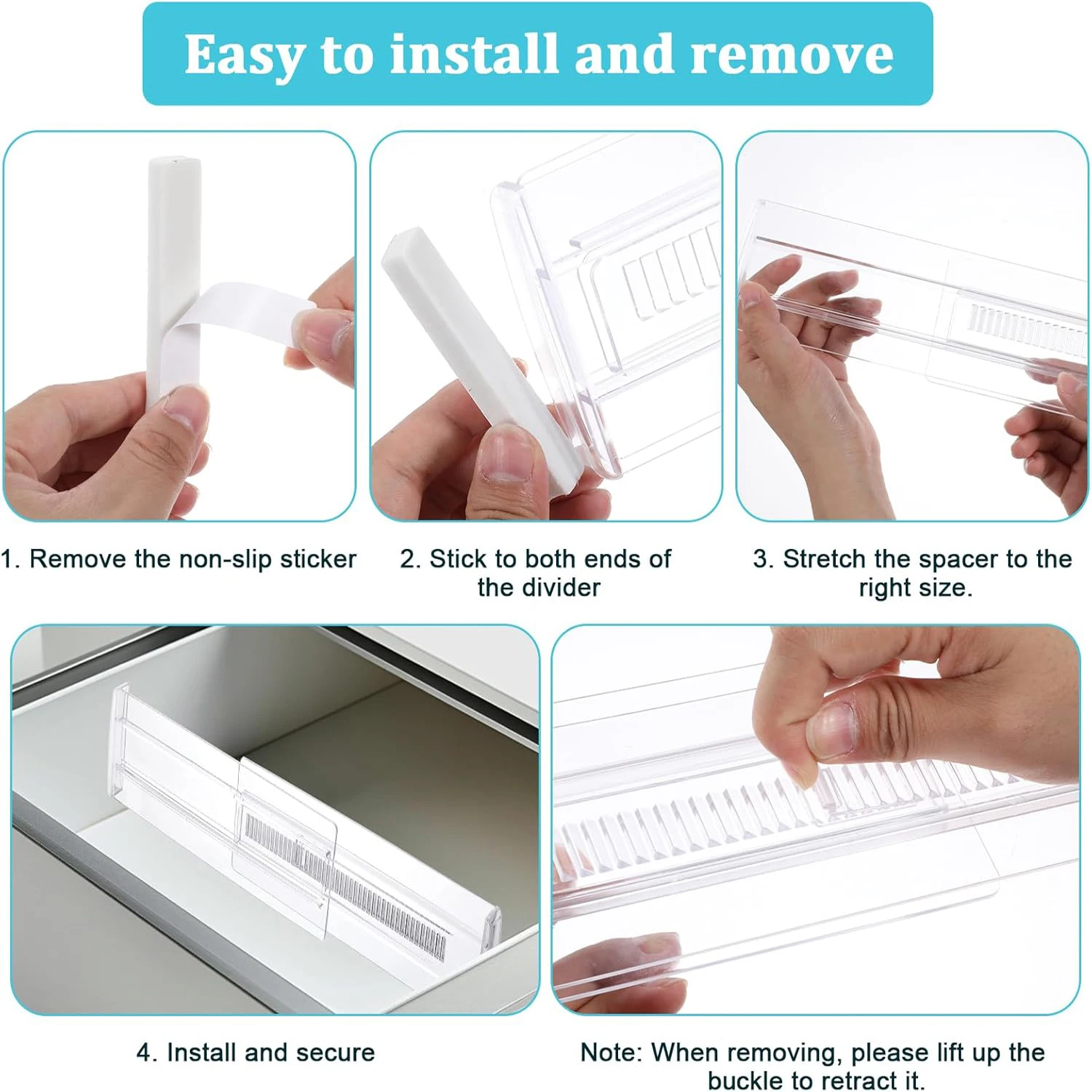 Easy to install and remove

1. Remove the non-slip sticker

2. Stick to both ends of the divider

3. Stretch the spacer to the right size.

4. Install and secure

Note: When removing, please lift up the buckle to retract it.