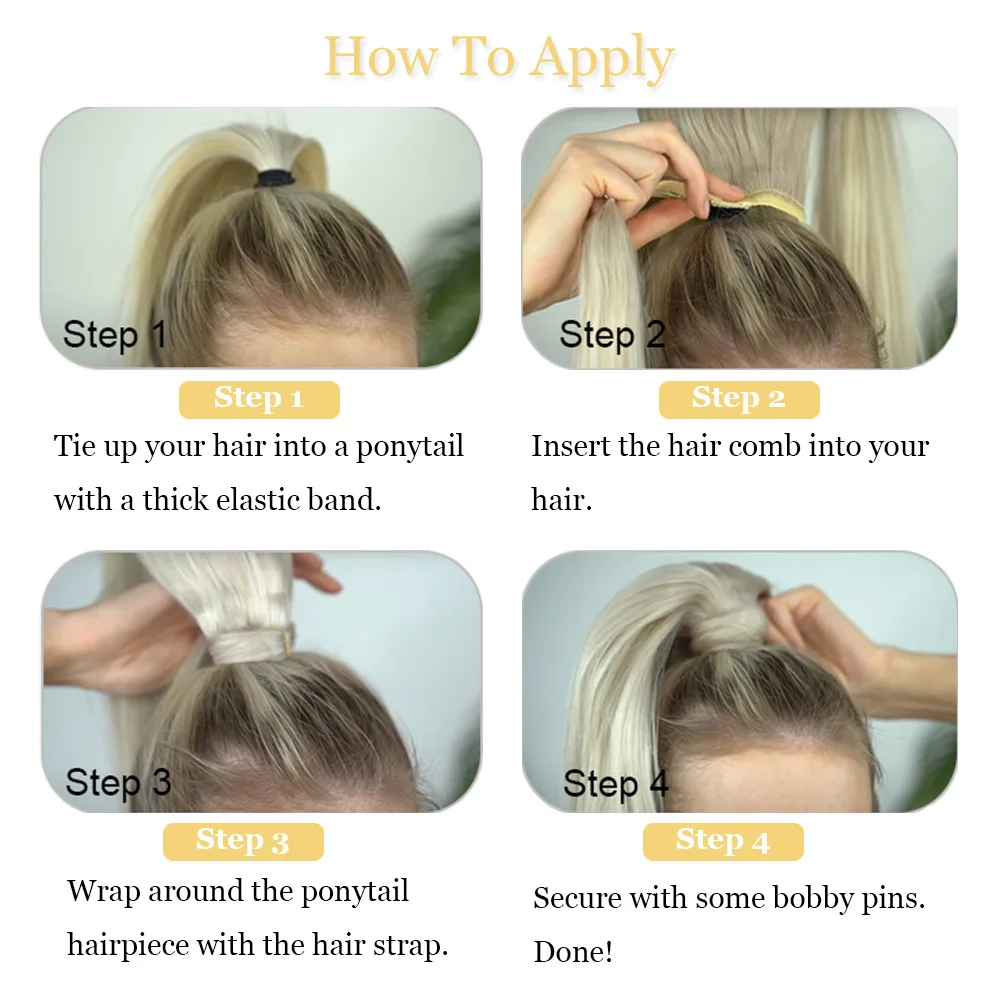 How To Apply

Step 1

Step 1

Tie up your hair into a ponytail with a thick elastic band.

Step 2

Step 2

Insert the hair comb into your hair.

Step 3

Step 3

Wrap around the ponytail hairpiece with the hair strap.

Step 4

Step 4

Secure with some bobby pins. Done!