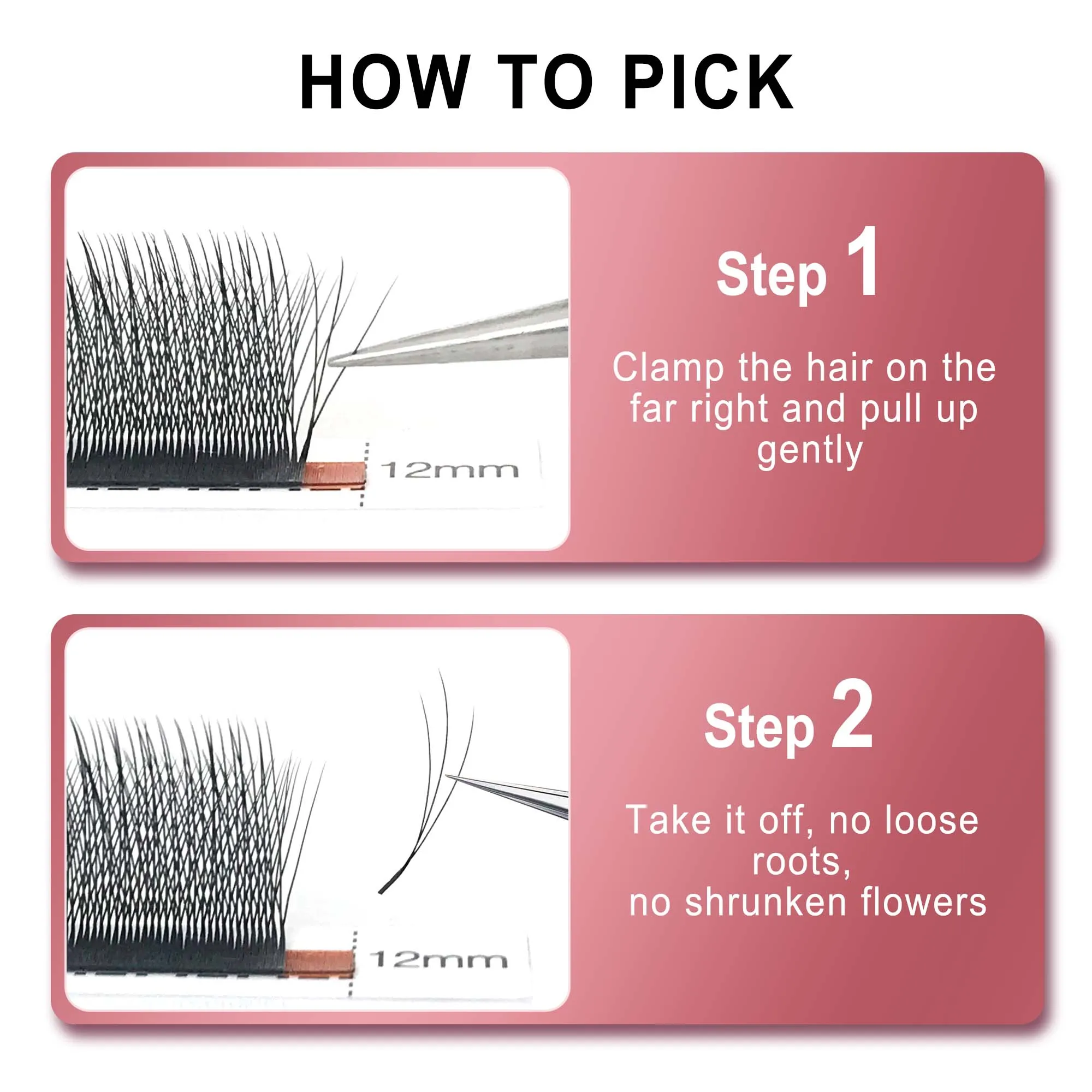 HOW TO PICK

12mm

Step 1

Clamp the hair on the far right and pull up gently

12mm

Step 2

Take it off, no loose roots,
no shrunken flowers