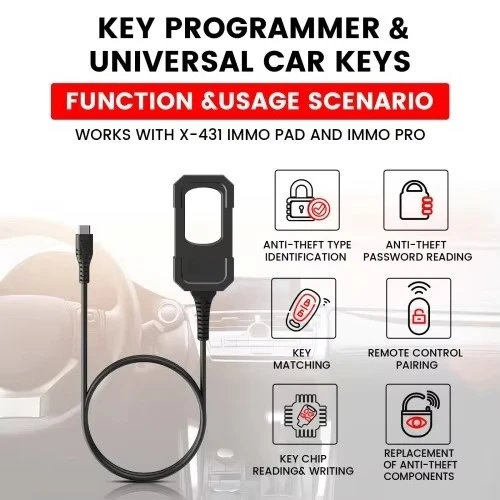 KEY PROGRAMMER & UNIVERSAL CAR KEYS

FUNCTION &USAGE SCENARIO

WORKS WITH X-431 IMMO PAD AND IMMO PRO

ANTI-THEFT TYPE IDENTIFICATION

ANTI-THEFT PASSWORD READING

KEY MATCHING

REMOTE CONTROL PAIRING

KEY CHIP READING& WRITING

REPLACEMENT OF ANTI-THEFT COMPONENTS