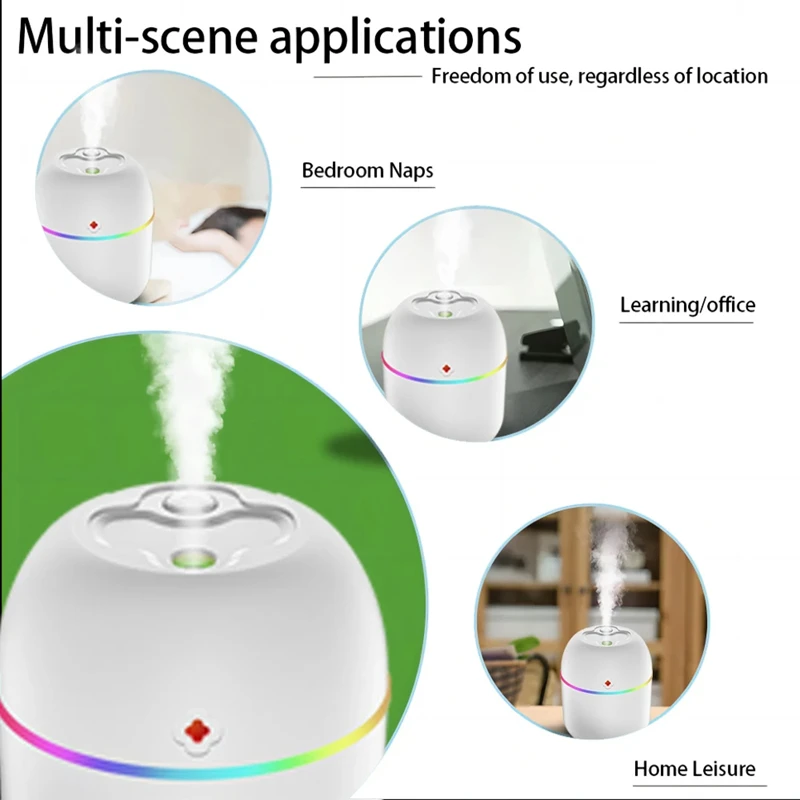 Multi-scene applications

Freedom of use, regardless of location

Bedroom Naps

Learning/office

Home Leisure