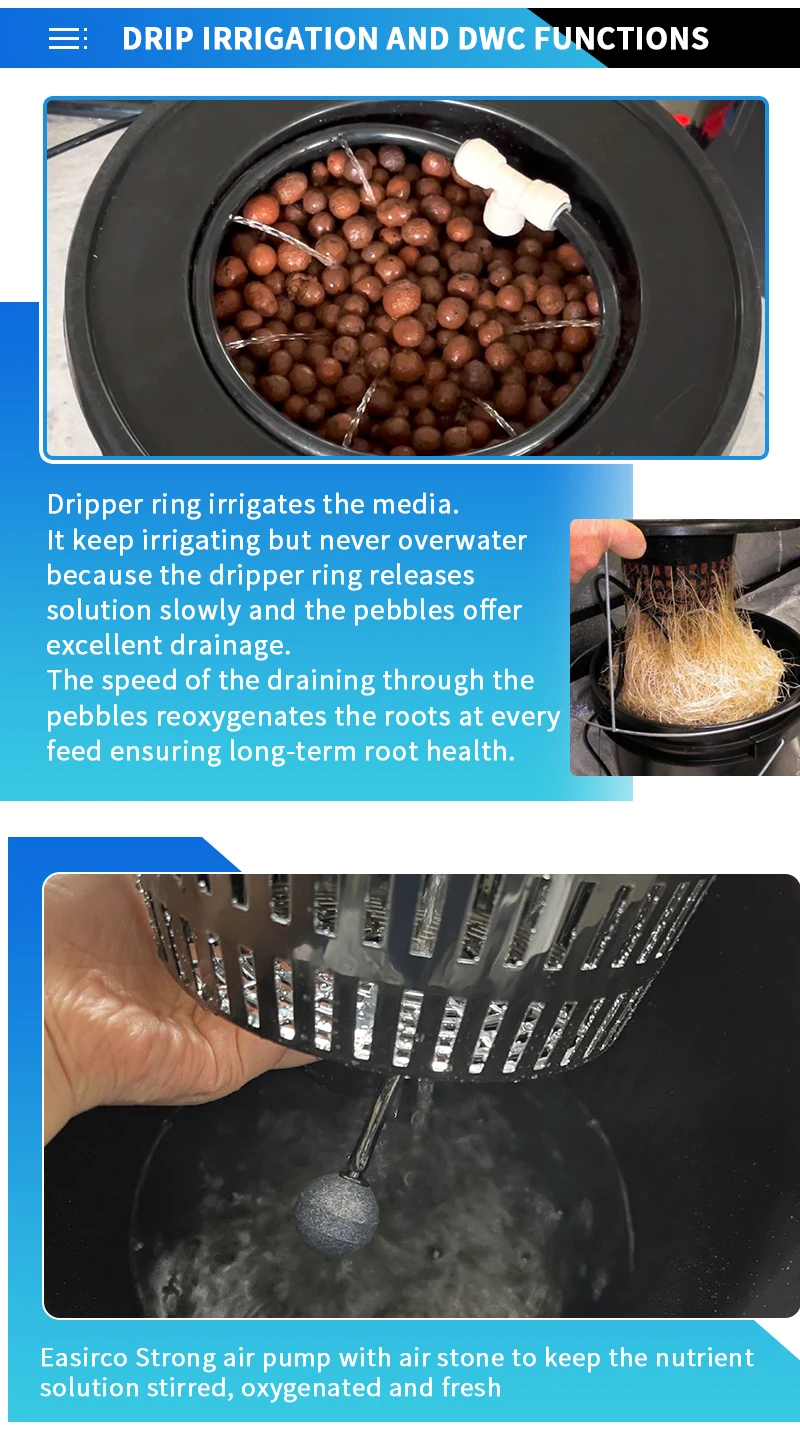 DRIP IRRIGATION AND DWC FUNCTIONS

Dripper ring irrigates the media.
It keep irrigating but never overwater because the dripper ring releases solution slowly and the pebbles offer excellent drainage.
The speed of the draining through the pebbles reoxygenates the roots at every feed ensuring long-term root health.

Easirco Strong air pump with air stone to keep the nutrient solution stirred, oxygenated and fresh