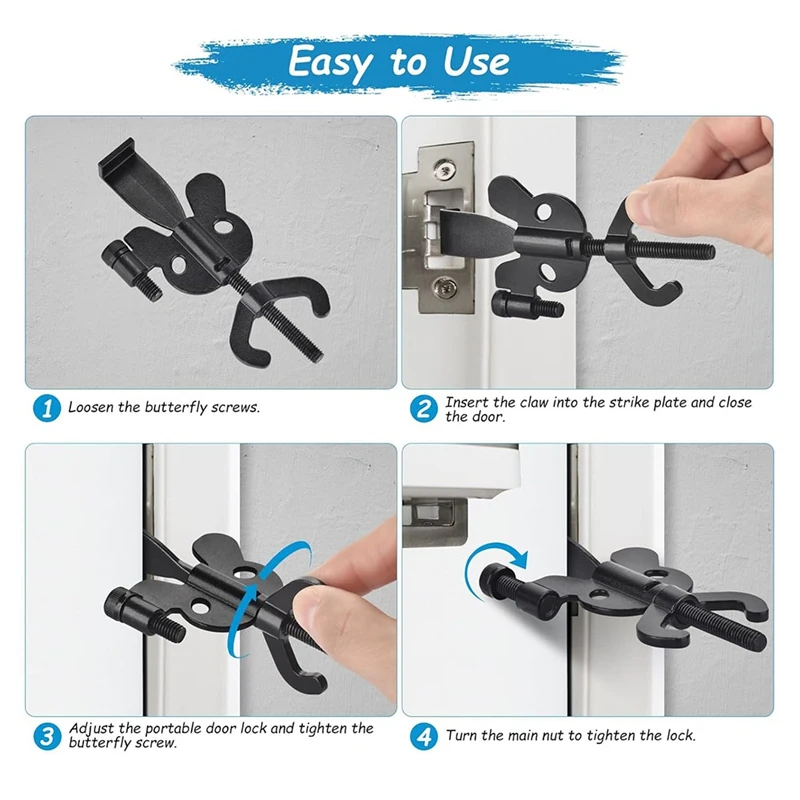 Easy to Use

1 Loosen the butterfly screws.

2 Insert the claw into the strike plate and close the door.

3 Adjust the portable door lock and tighten the butterfly screw.

4 Turn the main nut to tighten the lock.