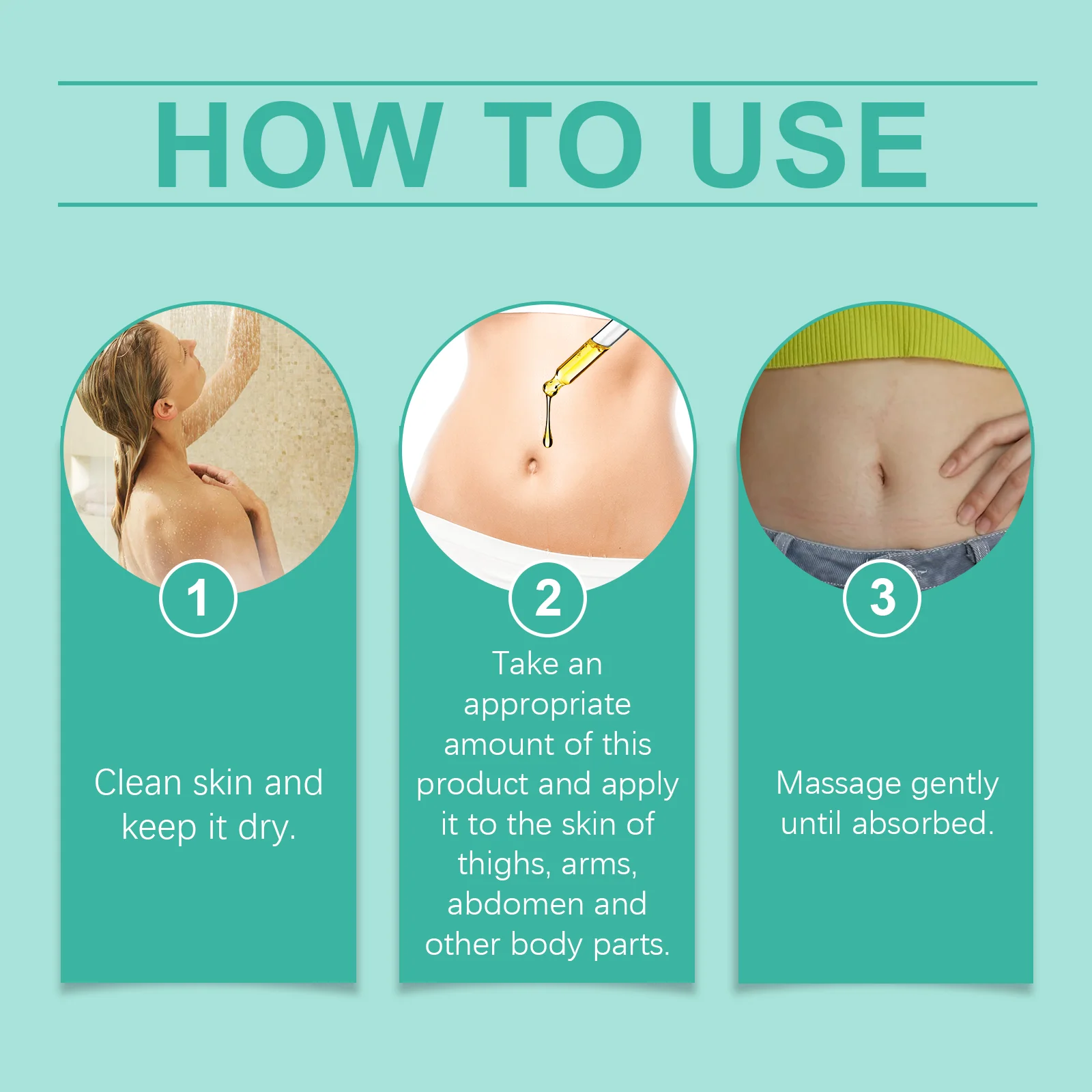 HOW TO USE

1

Clean skin and keep it dry.

2

Take an appropriate amount of this product and apply it to the skin of thighs, arms, abdomen and other body parts.

3

Massage gently until absorbed.