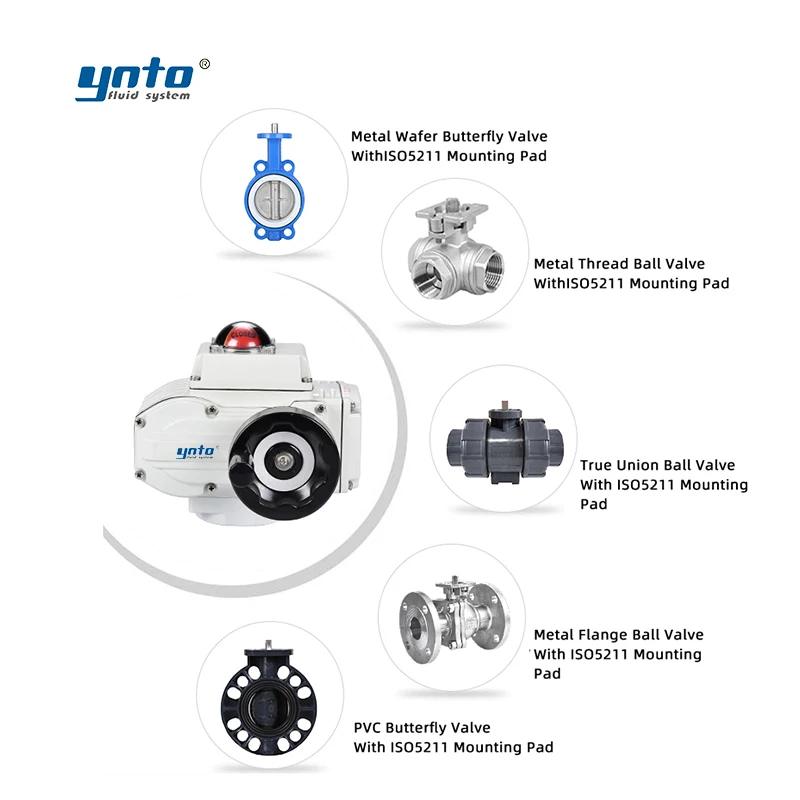 ynto®
fluid system

Metal Wafer Butterfly Valve WithISO5211 Mounting Pad

Metal Thread Ball Valve WithISO5211 Mounting Pad

CLOSED

ynto®
fluid system

True Union Ball Valve With ISO5211 Mounting Pad

Metal Flange Ball Valve With ISO5211 Mounting Pad

PVC Butterfly Valve With ISO5211 Mounting Pad