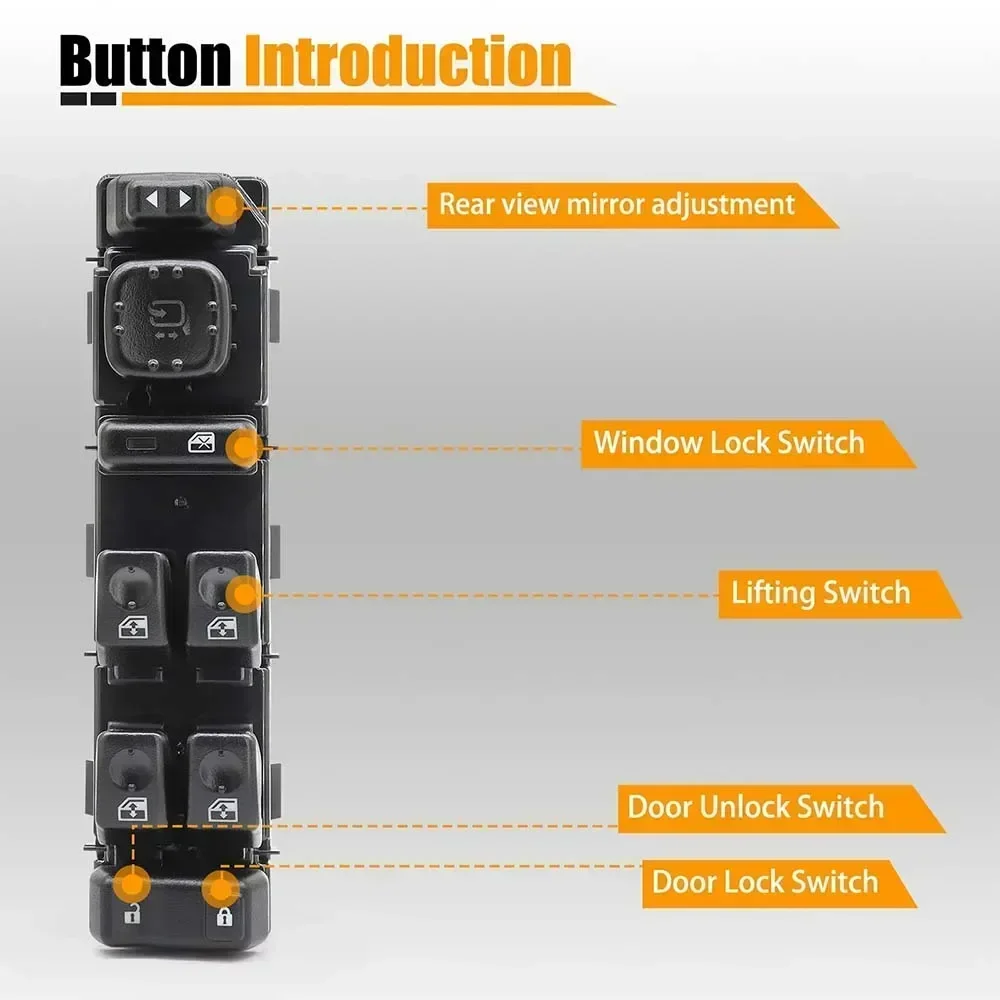 Button Introduction

Rear view mirror adjustment

Window Lock Switch

Lifting Switch

Door Unlock Switch

Door Lock Switch