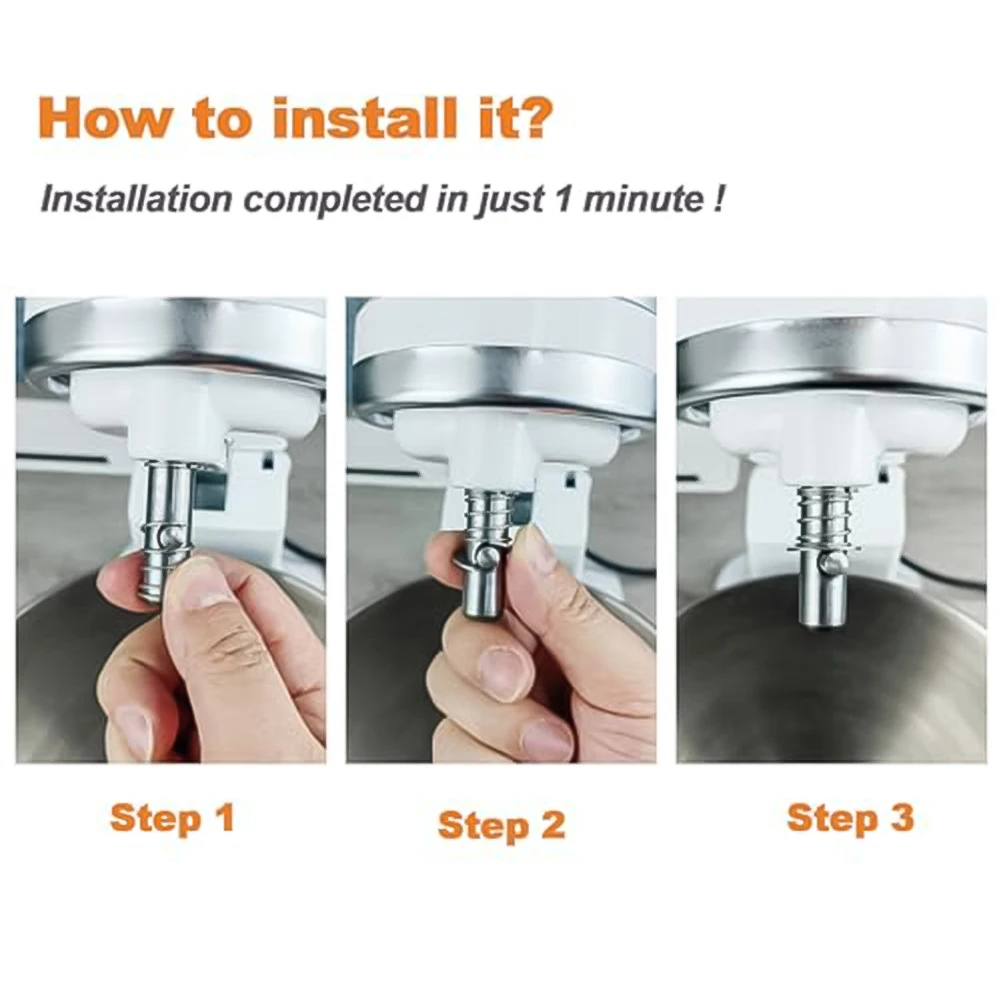 How to install it?

Installation completed in just 1 minute !

Step 1

Step 2

Step 3