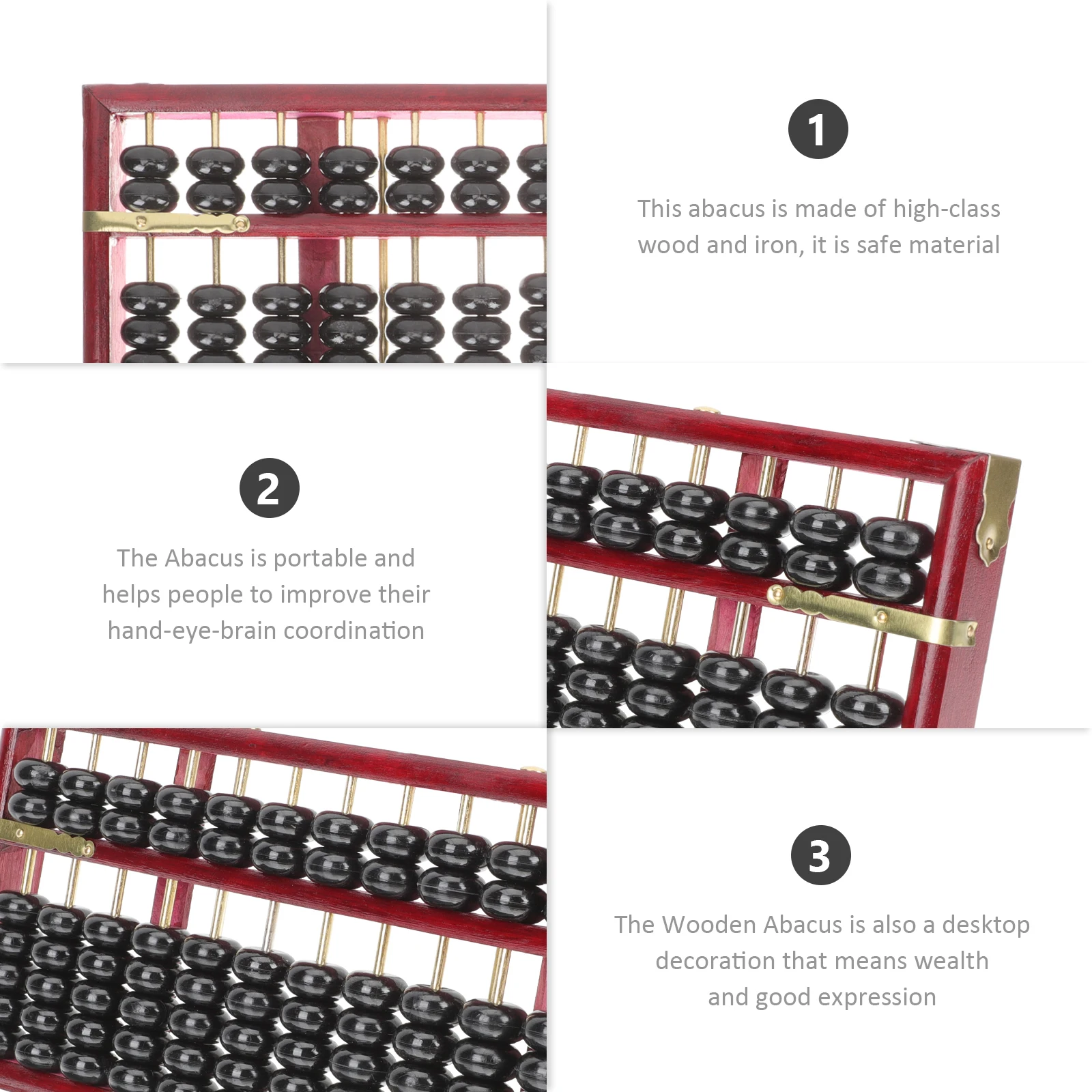 1

This abacus is made of high-class wood and iron, it is safe material

2

The Abacus is portable and helps people to improve their hand-eye-brain coordination

3

The Wooden Abacus is also a desktop decoration that means wealth and good expression