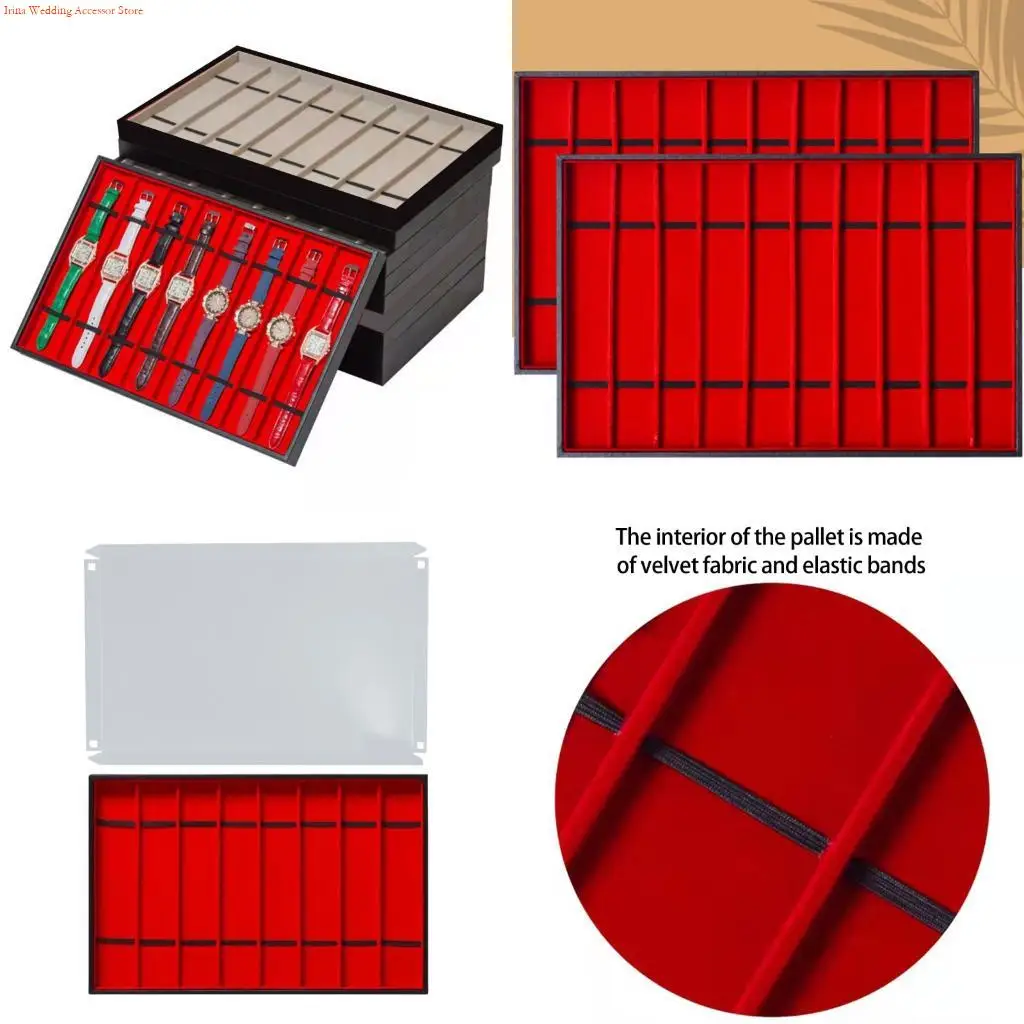 Irina Wedding Accessor Store

The interior of the pallet is made of velvet fabric and elastic bands