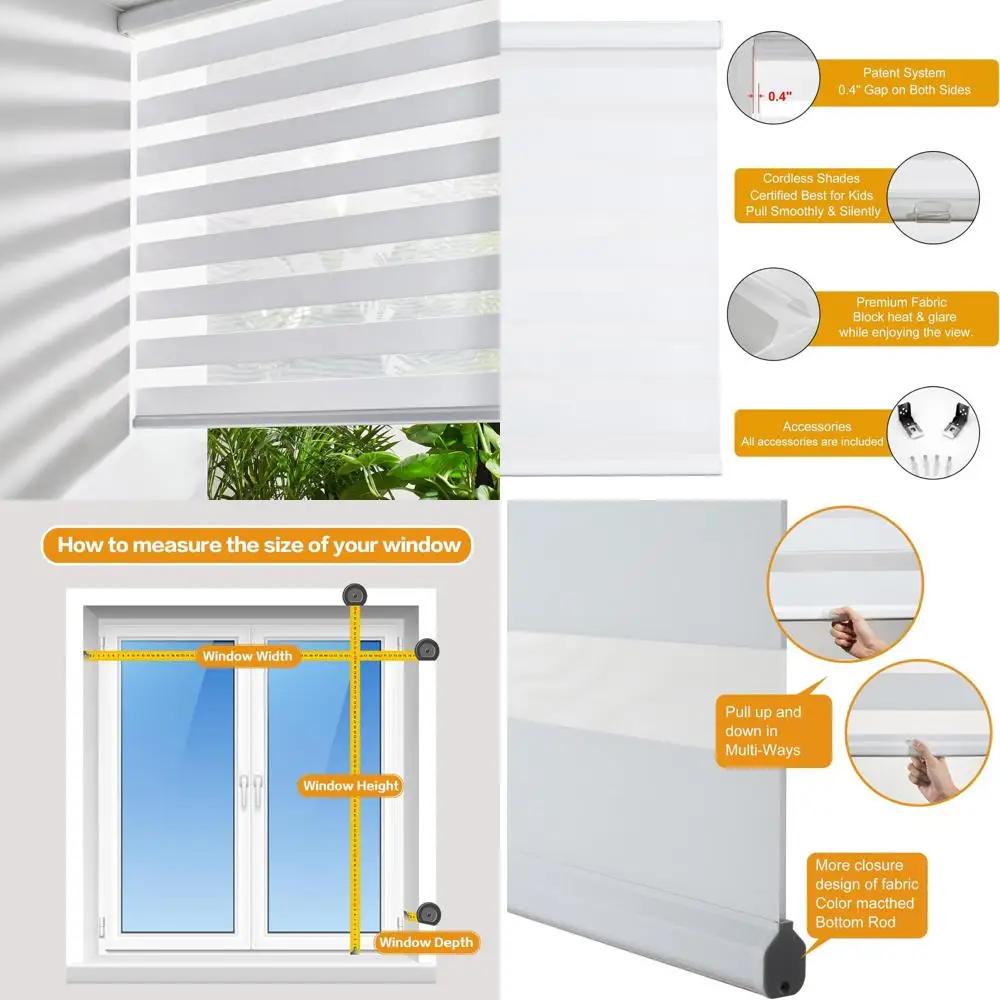 0.4"

Patent System
0.4" Gap on Both Sides

Cordless Shades
Certified Best for Kids
Pull Smoothly & Silently

Premium Fabric
Block heat & glare
while enjoying the view.

Accessories
All accessories are included

How to measure the size of your window

Window Width

Window Height

Window Depth

Pull up and down in Multi-Ways

More closure design of fabric
Color macthed Bottom Rod