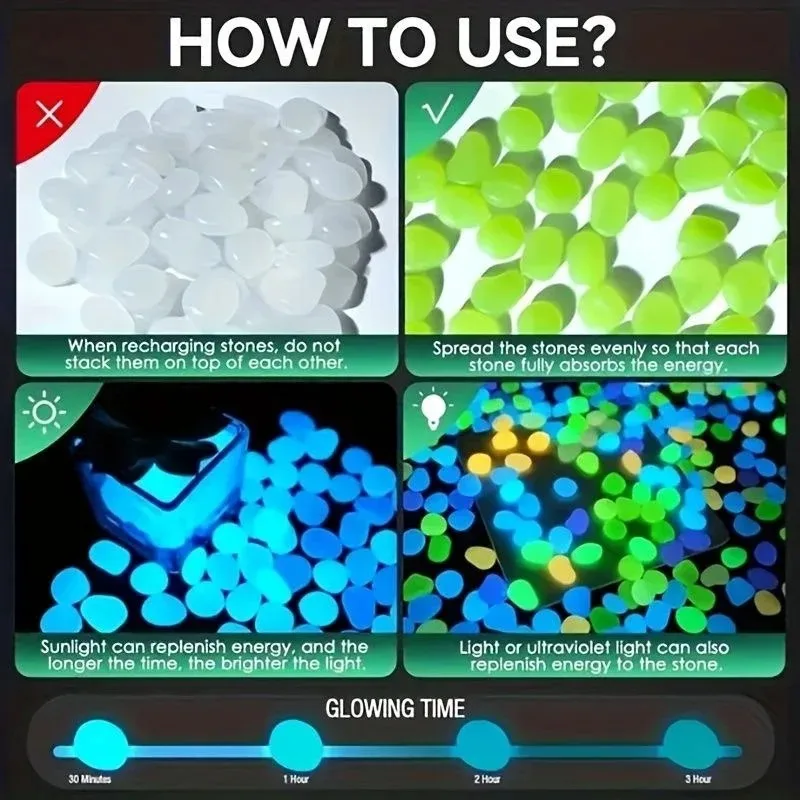 HOW TO USE?

When recharging stones, do not stack them on top of each other.

Spread the stones evenly so that each stone fully absorbs the energy.

Sunlight can replenish energy, and the longer the time, the brighter the light.

Light or ultraviolet light can also replenish energy to the stone.

GLOWING TIME

30 Minutes

1 Hour

2 Hour

3 Hour