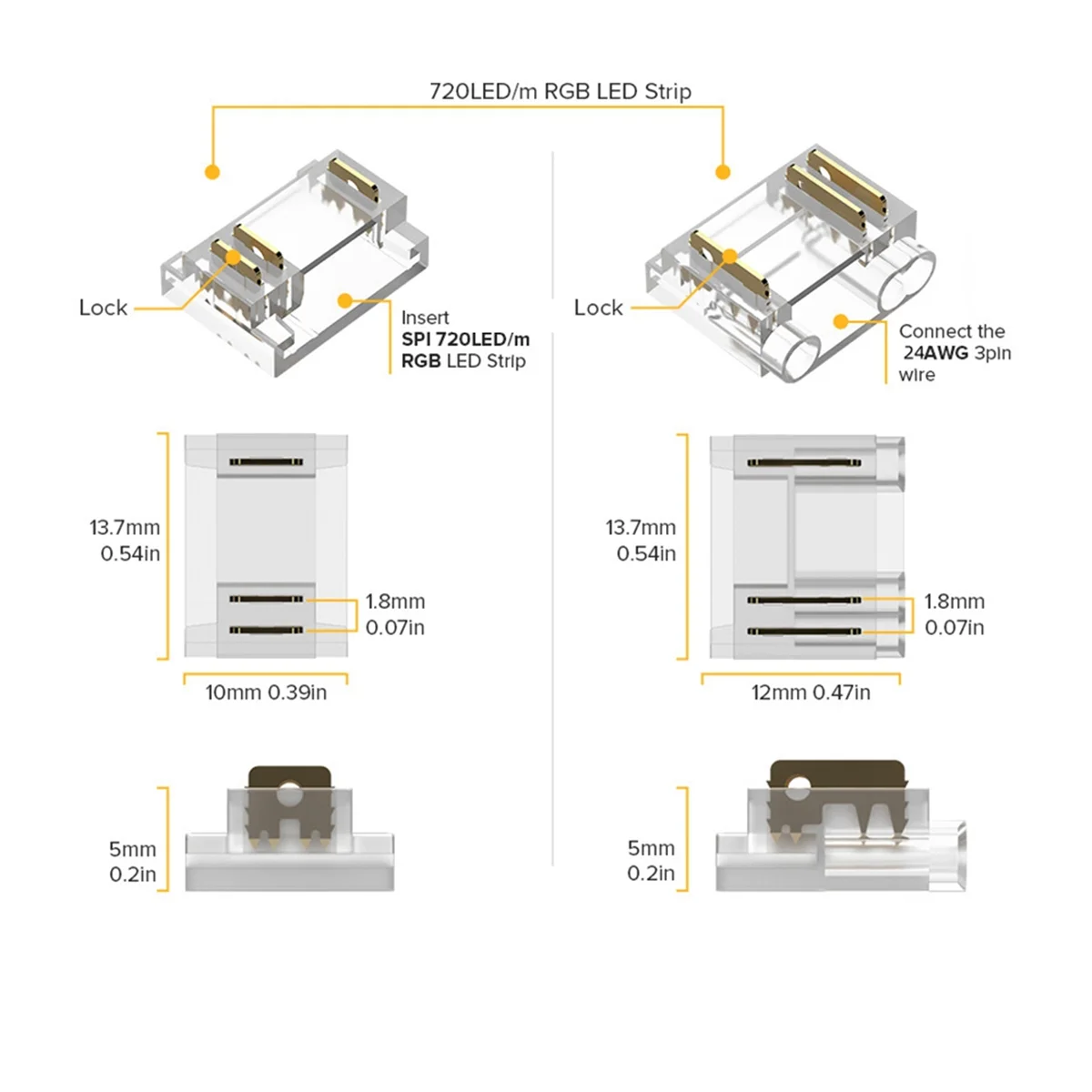 720LED/m RGB LED Strip

Lock

Insert
SPI 720LED/m
RGB LED Strip

13.7mm
0.54in

1.8mm
0.07in

10mm 0.39in

5mm
0.2in

Lock

Connect the
24AWG 3pin
wire

13.7mm
0.54in

1.8mm
0.07in

12mm 0.47in

5mm
0.2in